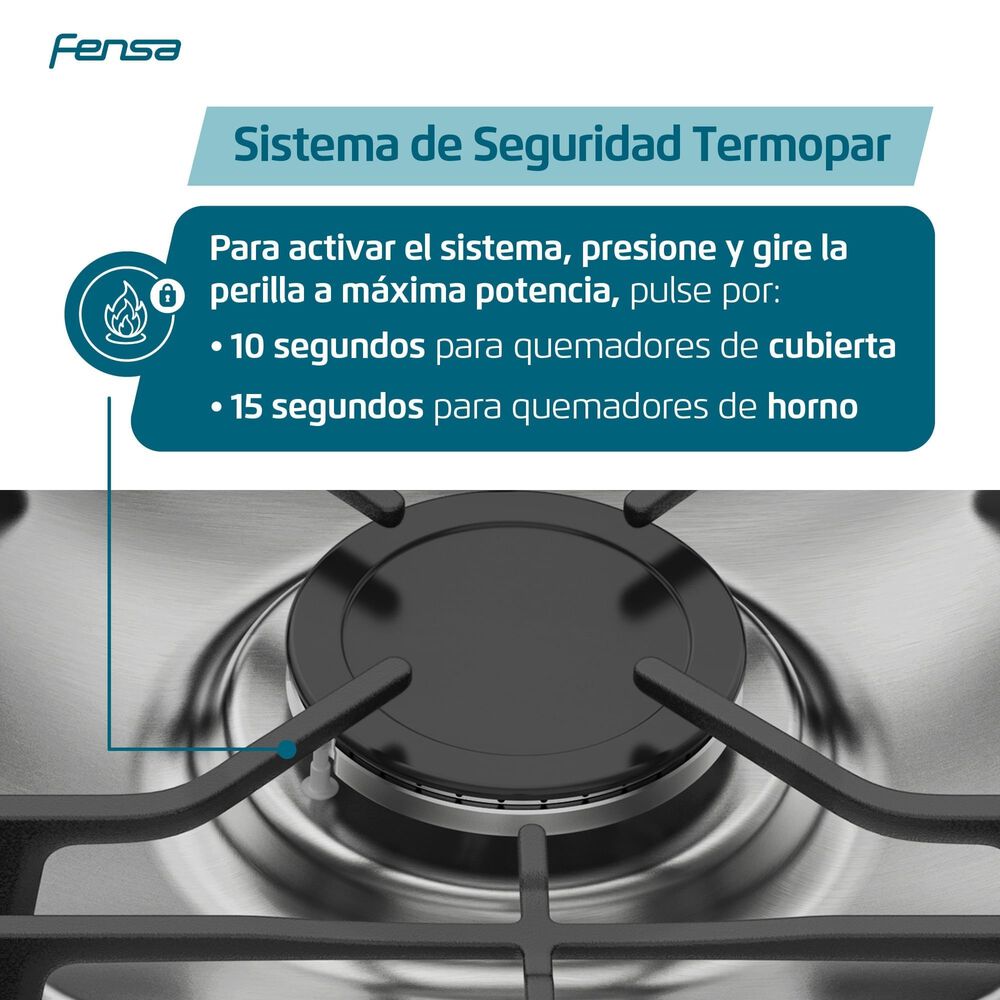 Fensa

Sistema de Seguridad Termopar

Para activar el sistema, presione y gire la perilla a máxima potencia, pulse por:

• 10 segundos para quemadores de cubierta

• 15 segundos para quemadores de horno