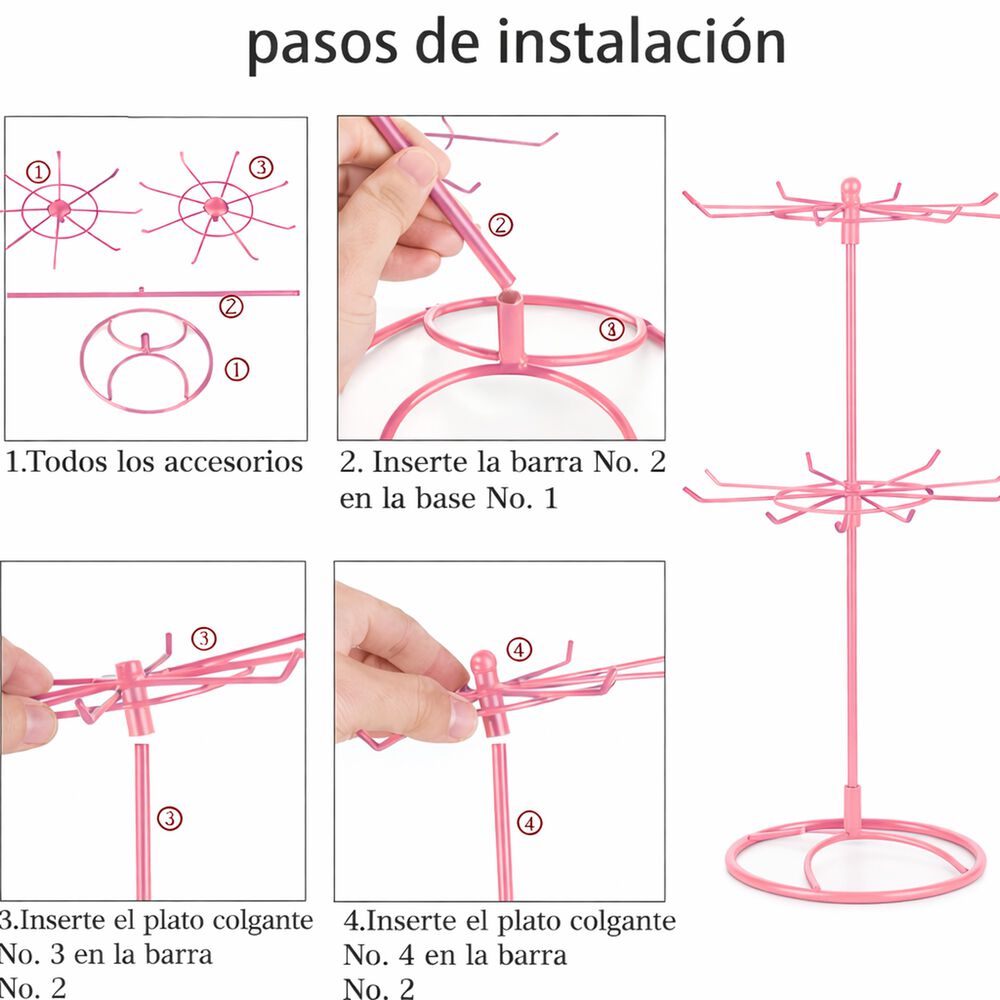 pasos de instalación

①
③
②
①

1.Todos los accesorios

②
③

2. Inserte la barra No. 2 en la base No. 1

③
③

3.Inserte el plato colgante No. 3 en la barra No. 2

④
④

4.Inserte el plato colgante No. 4 en la barra No. 2