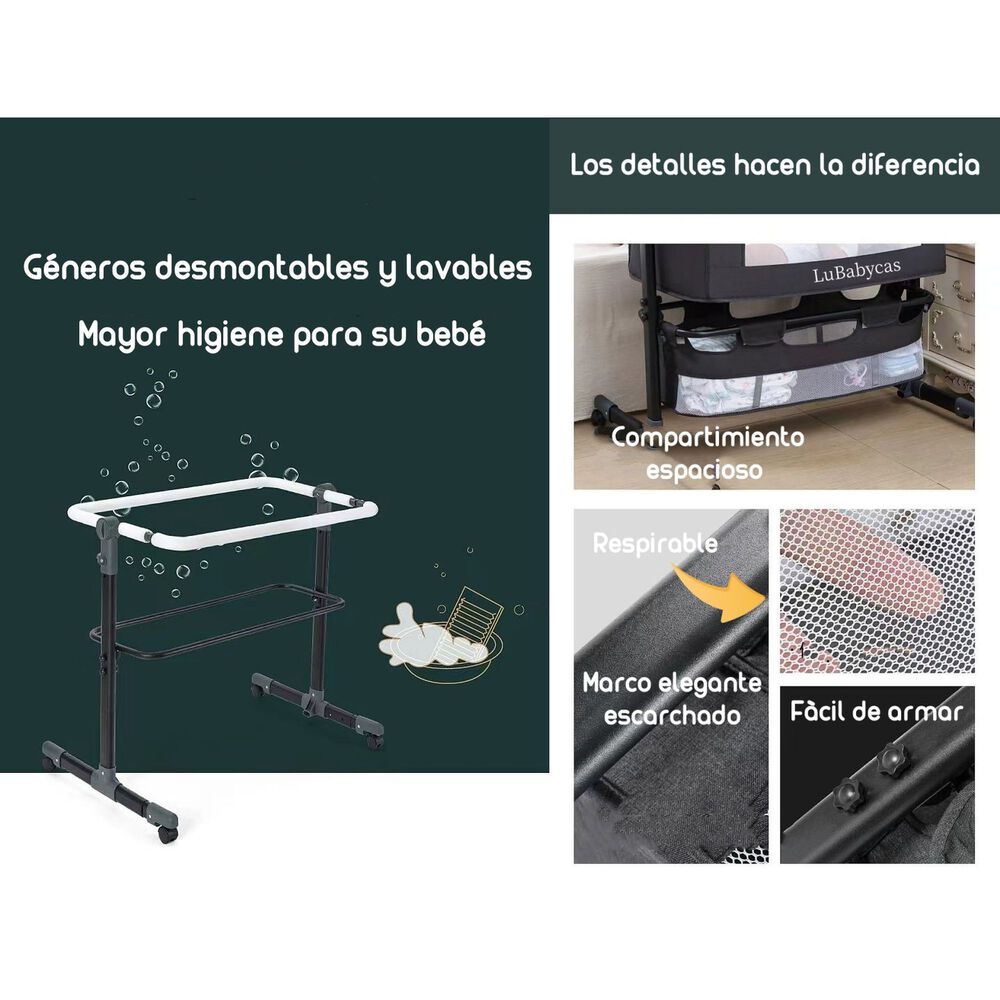 Géneros desmontables y lavables

Mayor higiene para su bebé

Los detalles hacen la diferencia

LuBabycas

Compartimiento espacioso

Respirable

Marco elegante escarchado

Fàcil de armar