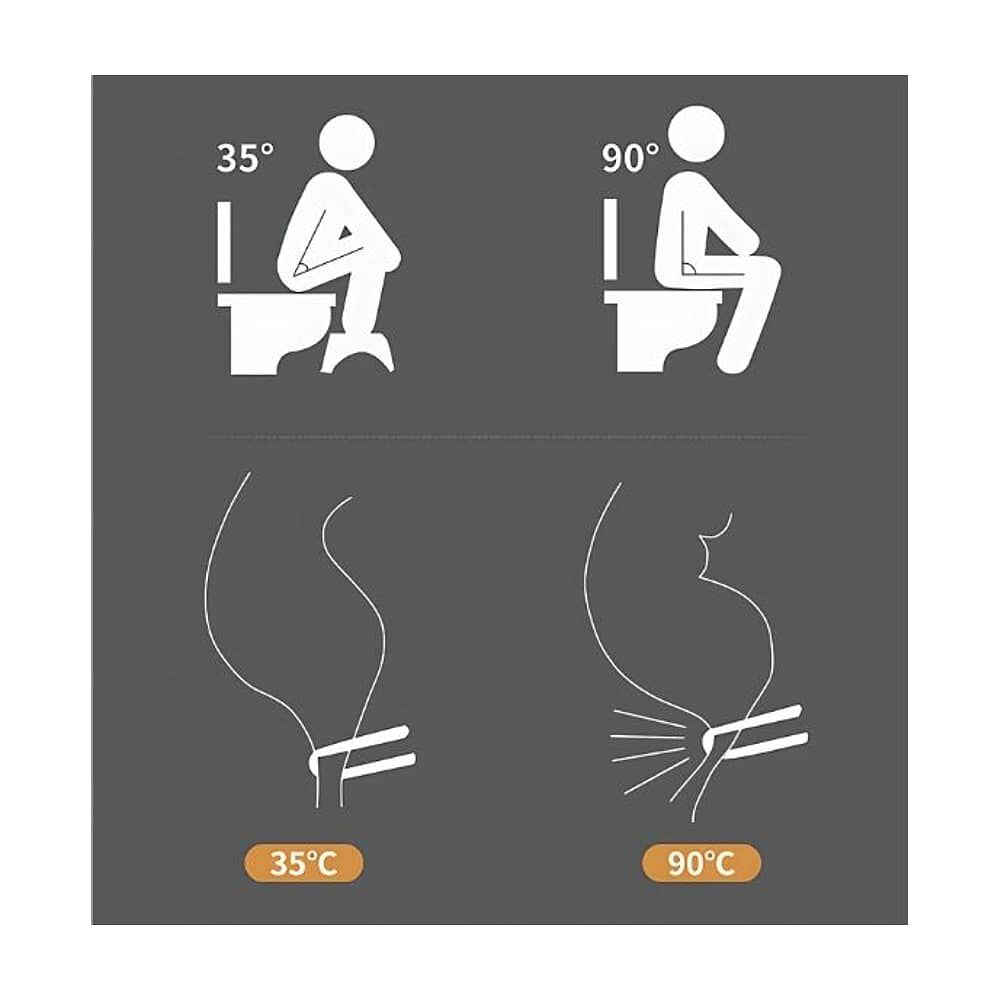 35°

90°

35°C

90°C