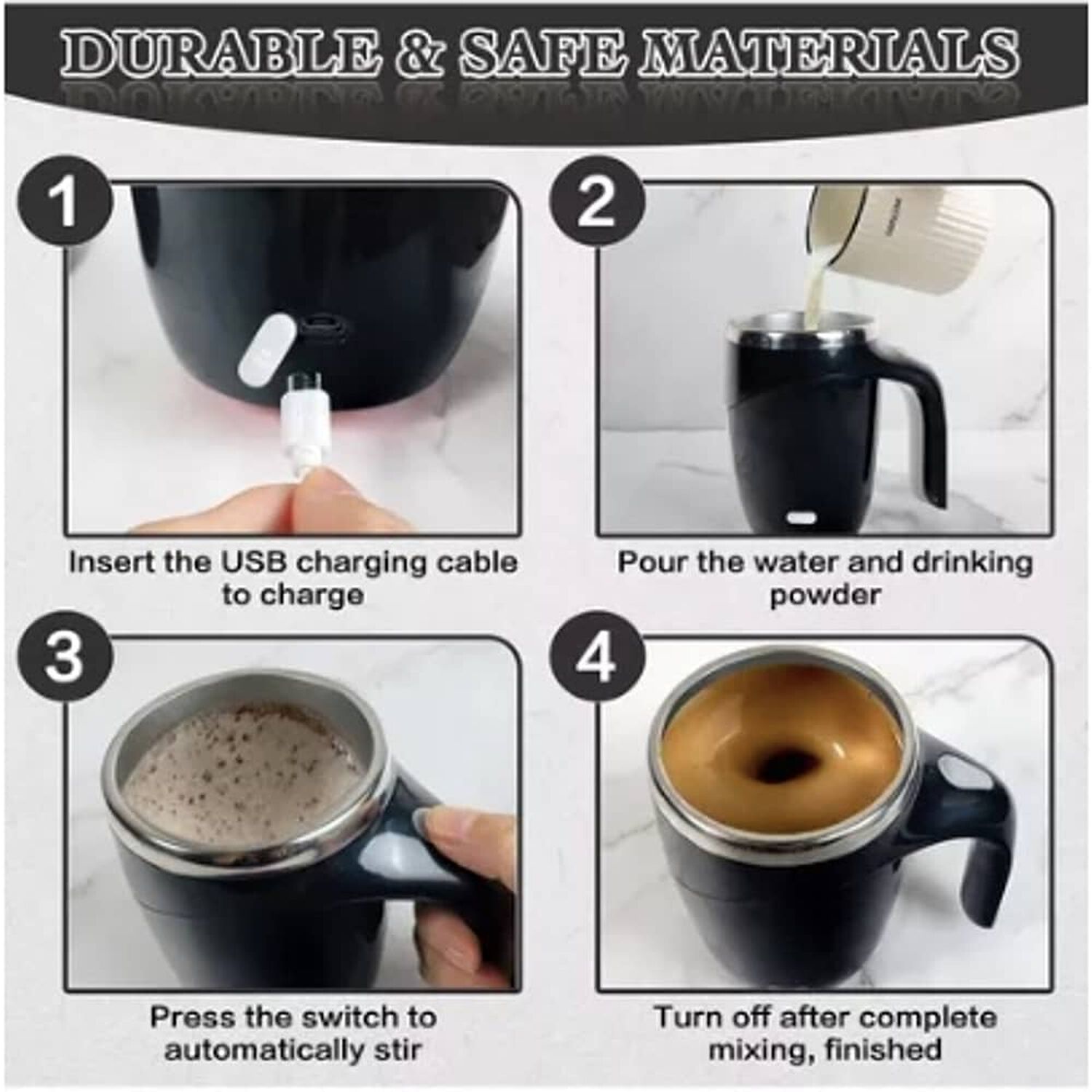 DURABLE & SAFE MATERIALS

1

Insert the USB charging cable to charge

2

Pour the water and drinking powder

3

Press the switch to automatically stir

4

Turn off after complete mixing, finished