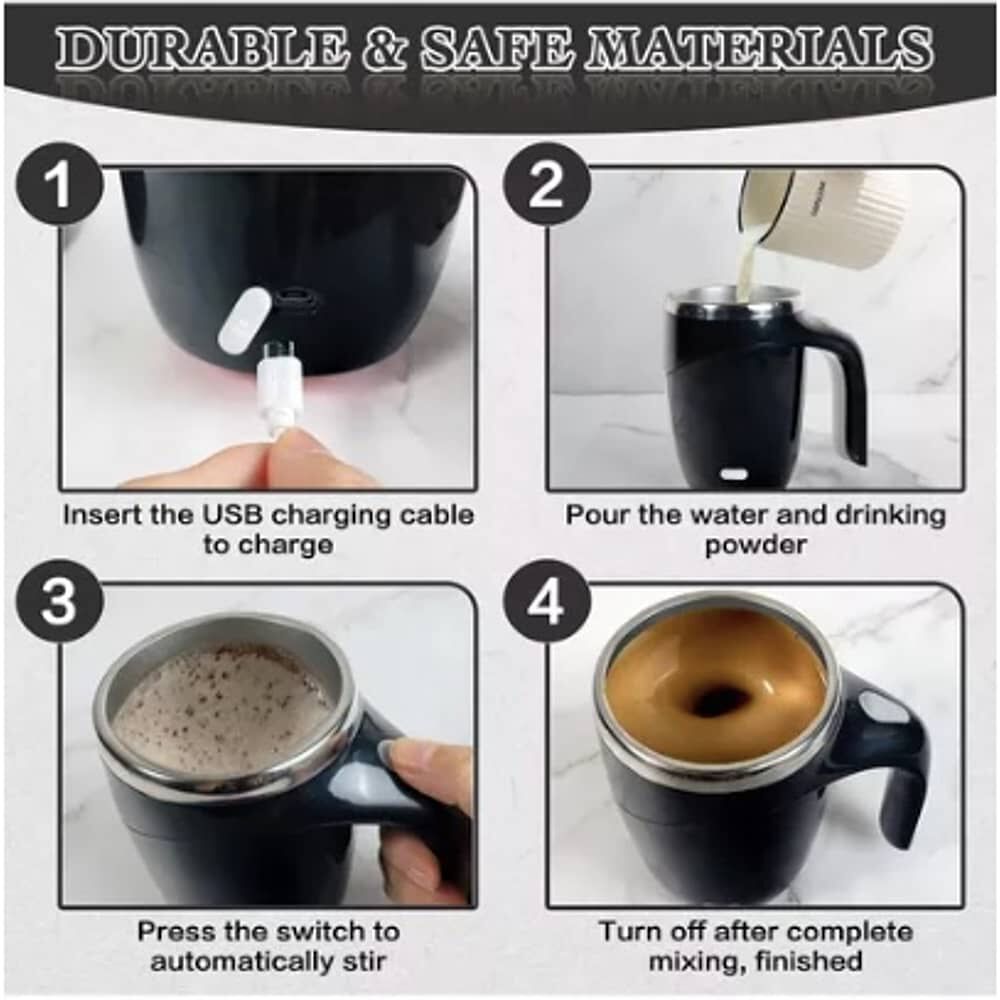 DURABLE & SAFE MATERIALS

1

Insert the USB charging cable to charge

2

Pour the water and drinking powder

3

Press the switch to automatically stir

4

Turn off after complete mixing, finished