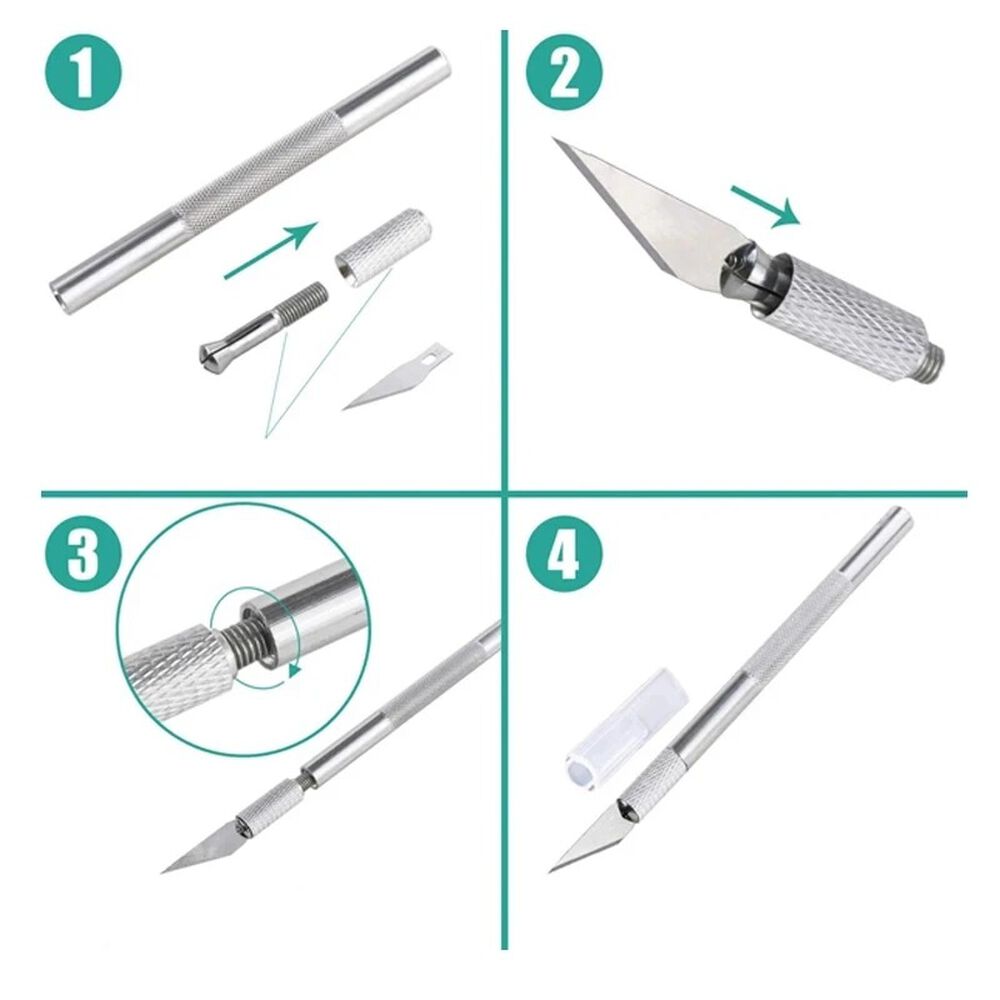 1

2

3

4