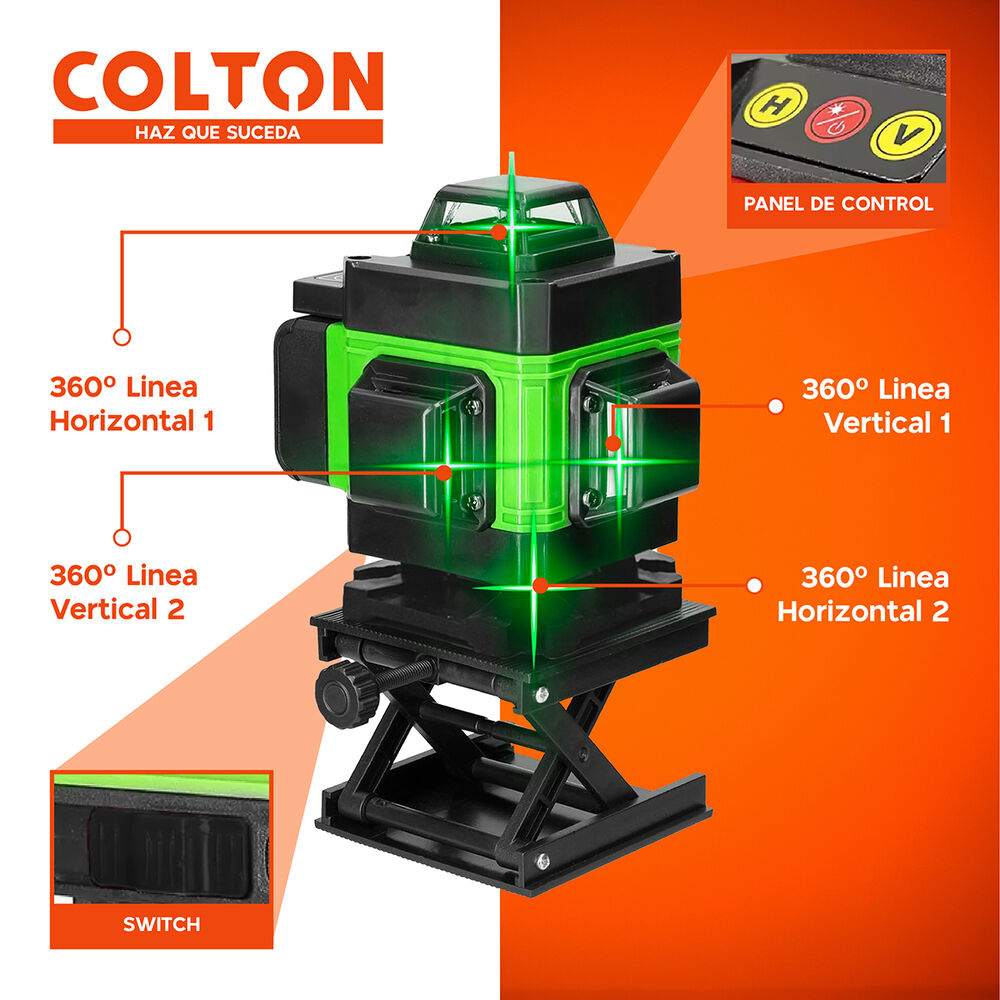 COLTON
HAZ QUE SUCEDA

H
V
PANEL DE CONTROL

360º Linea Horizontal 1

360º Linea Vertical 1

360º Linea Vertical 2

360º Linea Horizontal 2

SWITCH