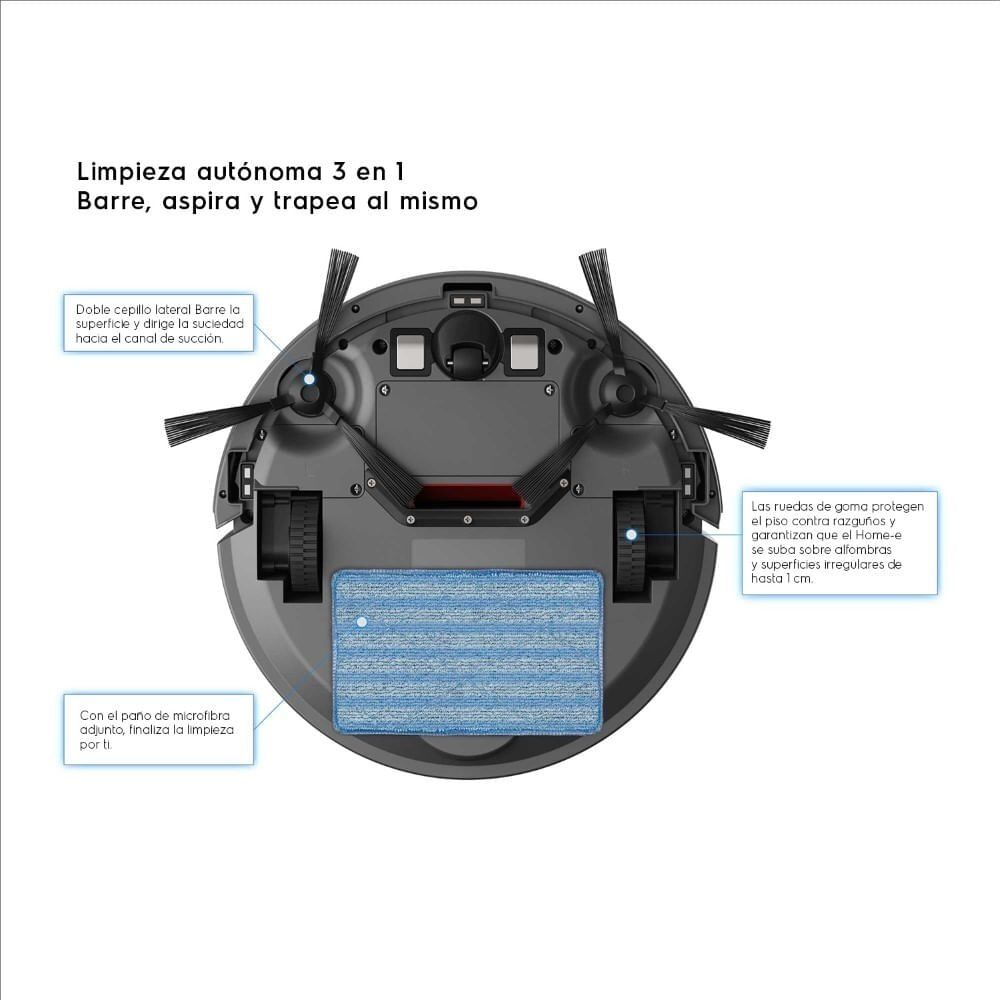 Limpieza autónoma 3 en 1
Barre, aspira y trapea al mismo

Doble cepillo lateral Barre la superficie y dirige la suciedad hacia el canal de succión.

Las ruedas de goma protegen el piso contra razguños y garantizan que el Home-e se suba sobre alfombras y superficies irregulares de hasta 1 cm.

Con el paño de microfibra adjunto, finaliza la limpieza por ti.