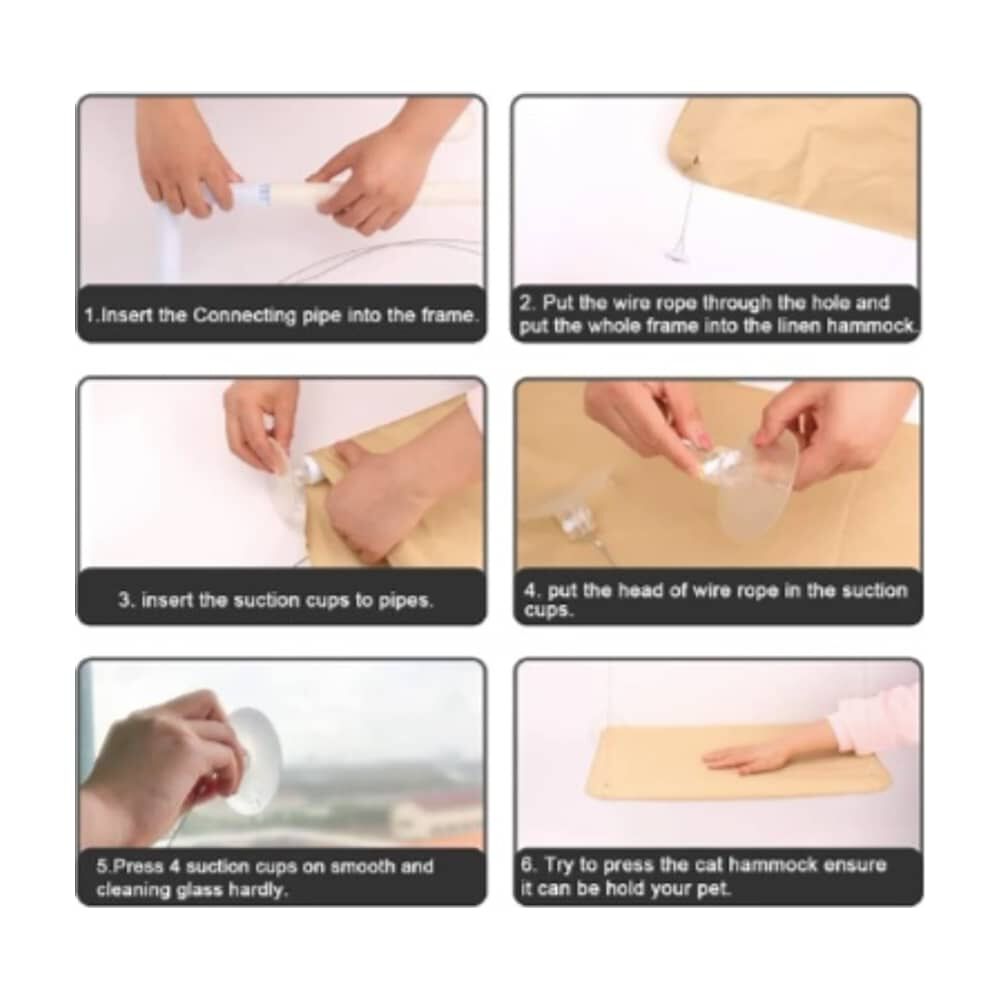 1.Insert the Connecting pipe into the frame.

2. Put the wire rope through the hole and put the whole frame into the linen hammock.

3. insert the suction cups to pipes.

4. put the head of wire rope in the suction cups.

5.Press 4 suction cups on smooth and cleaning glass hardly.

6. Try to press the cat hammock ensure it can be hold your pet.