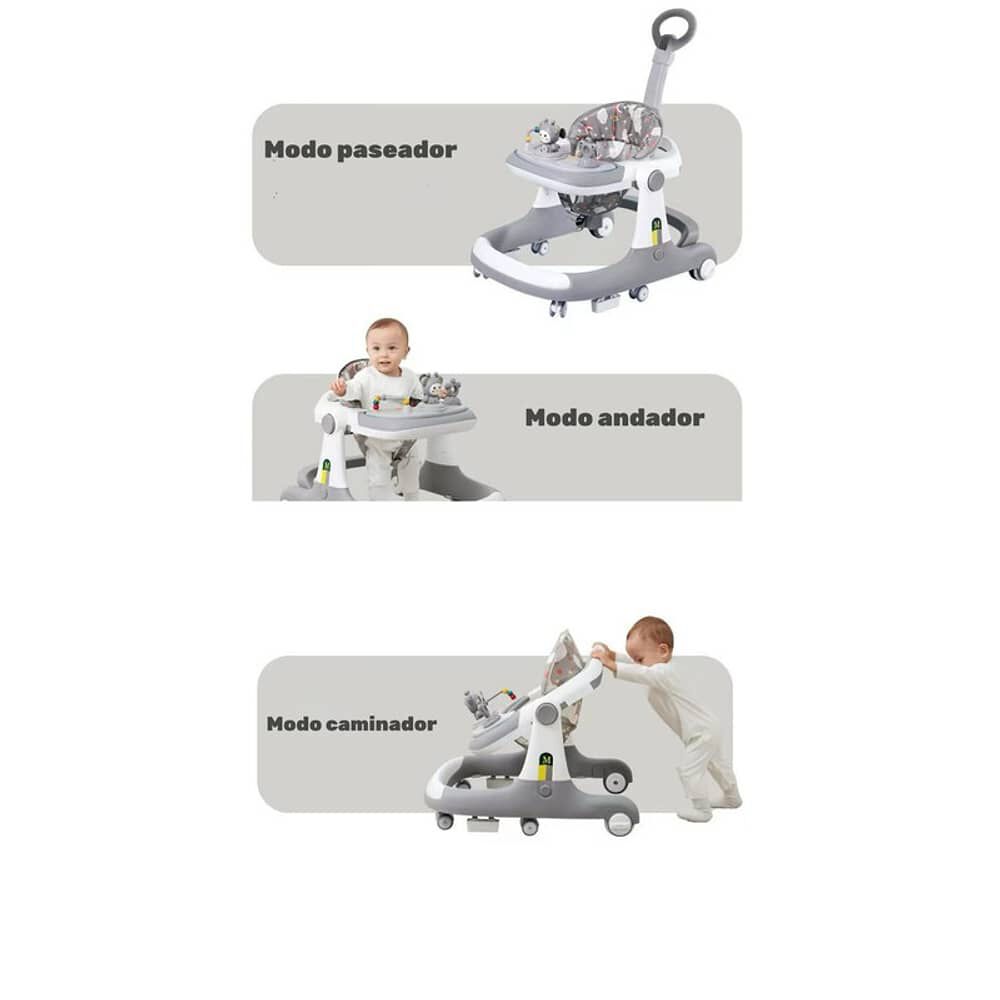 Modo paseador

Modo andador

Modo caminador