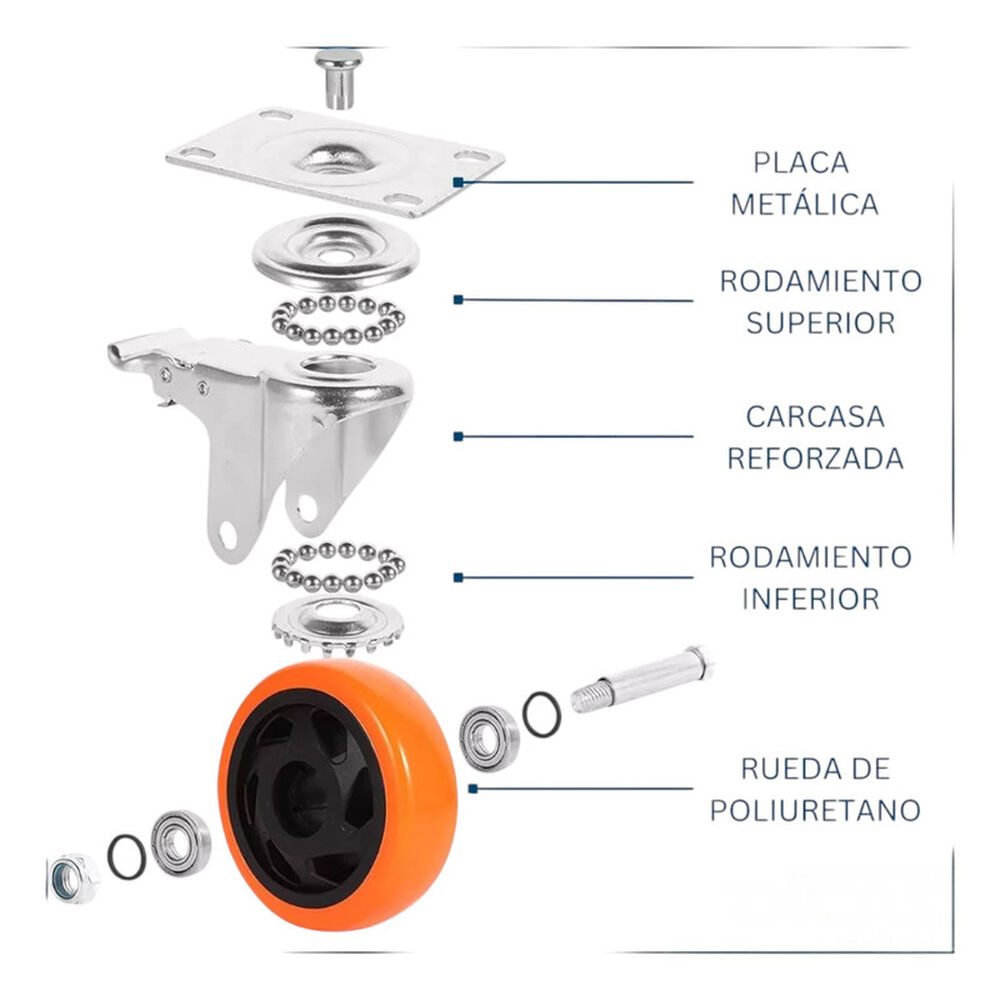 PLACA METÁLICA

RODAMIENTO SUPERIOR

CARCASA REFORZADA

RODAMIENTO INFERIOR

RUEDA DE POLIURETANO