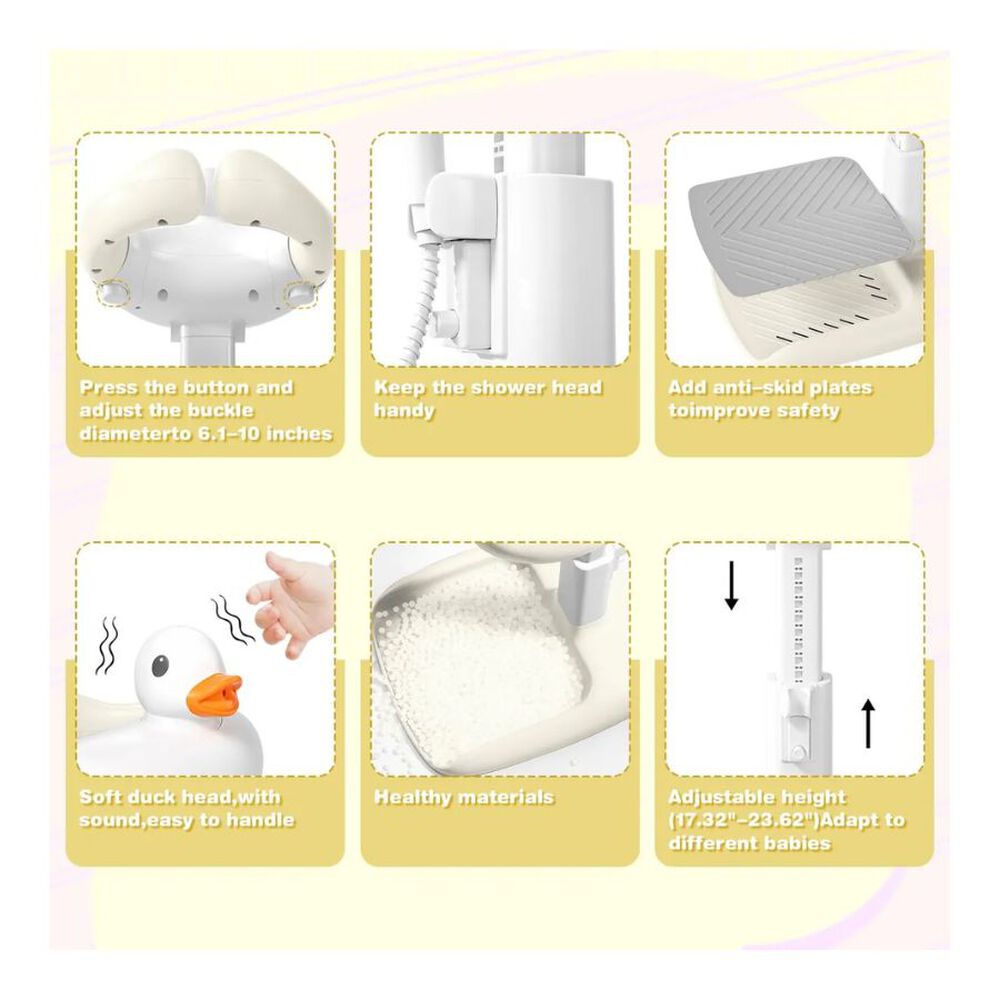 Press the button and adjust the buckle diameterto 6.1–10 inches

Keep the shower head handy

Add anti–skid plates toimprove safety

Soft duck head,with sound,easy to handle

Healthy materials

Adjustable height (17.32"–23.62")Adapt to different babies