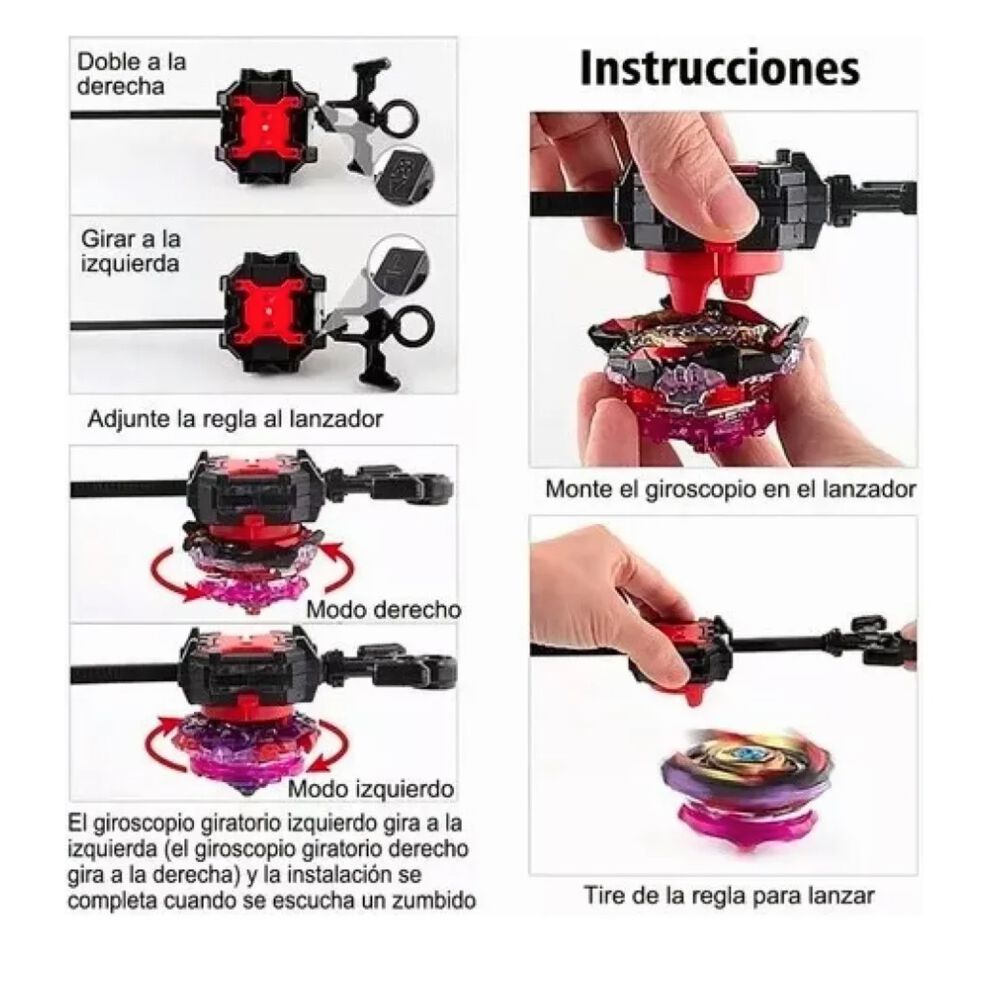 Doble a la derecha

Girar a la izquierda

Adjunte la regla al lanzador

Modo derecho

Modo izquierdo

El giroscopio giratorio izquierdo gira a la izquierda (el giroscopio giratorio derecho gira a la derecha) y la instalación se completa cuando se escucha un zumbido

Instrucciones

Monte el giroscopio en el lanzador

Tire de la regla para lanzar