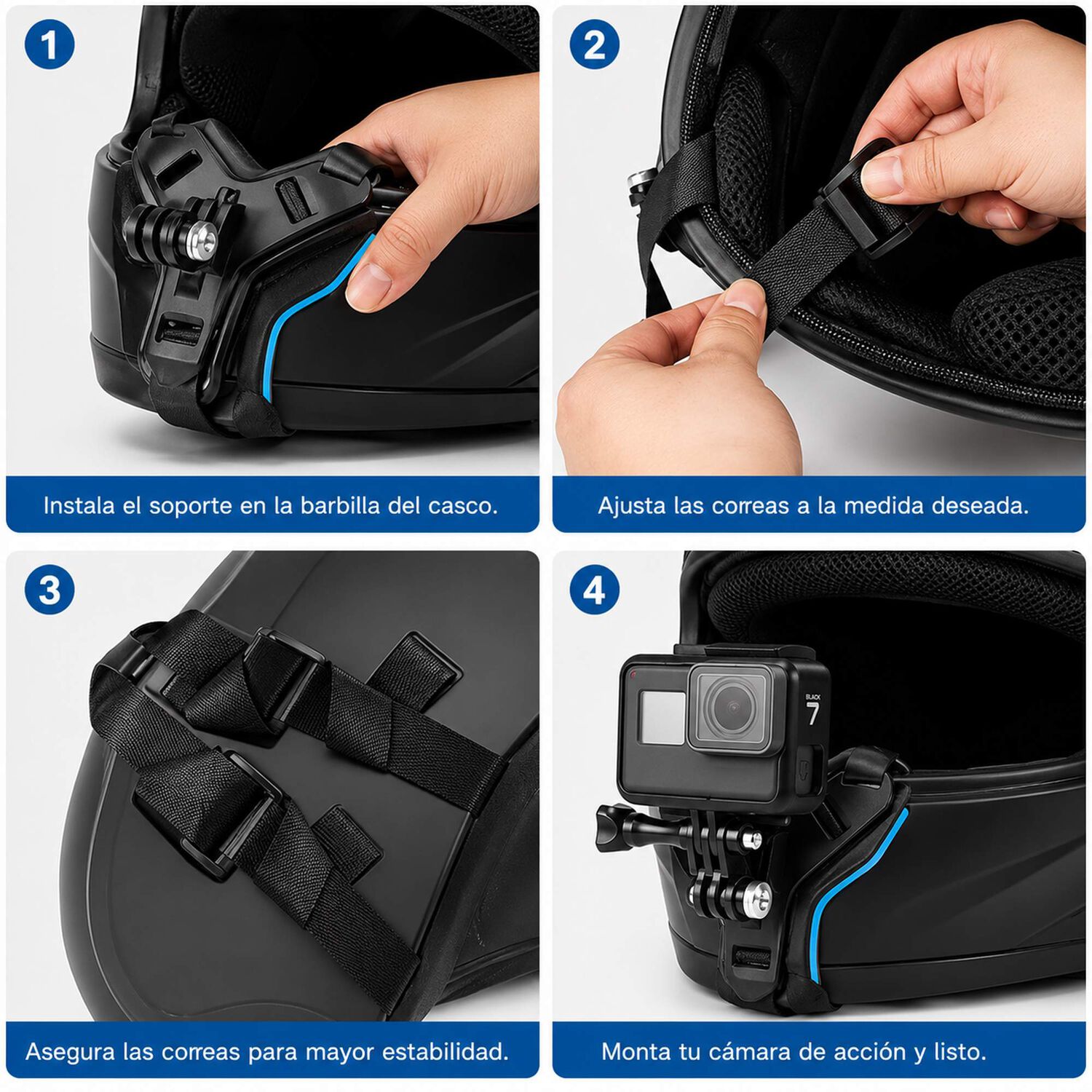 1

Instala el soporte en la barbilla del casco.

2

Ajusta las correas a la medida deseada.

3

Asegura las correas para mayor estabilidad.

4

BLACK
7

Monta tu cámara de acción y listo.