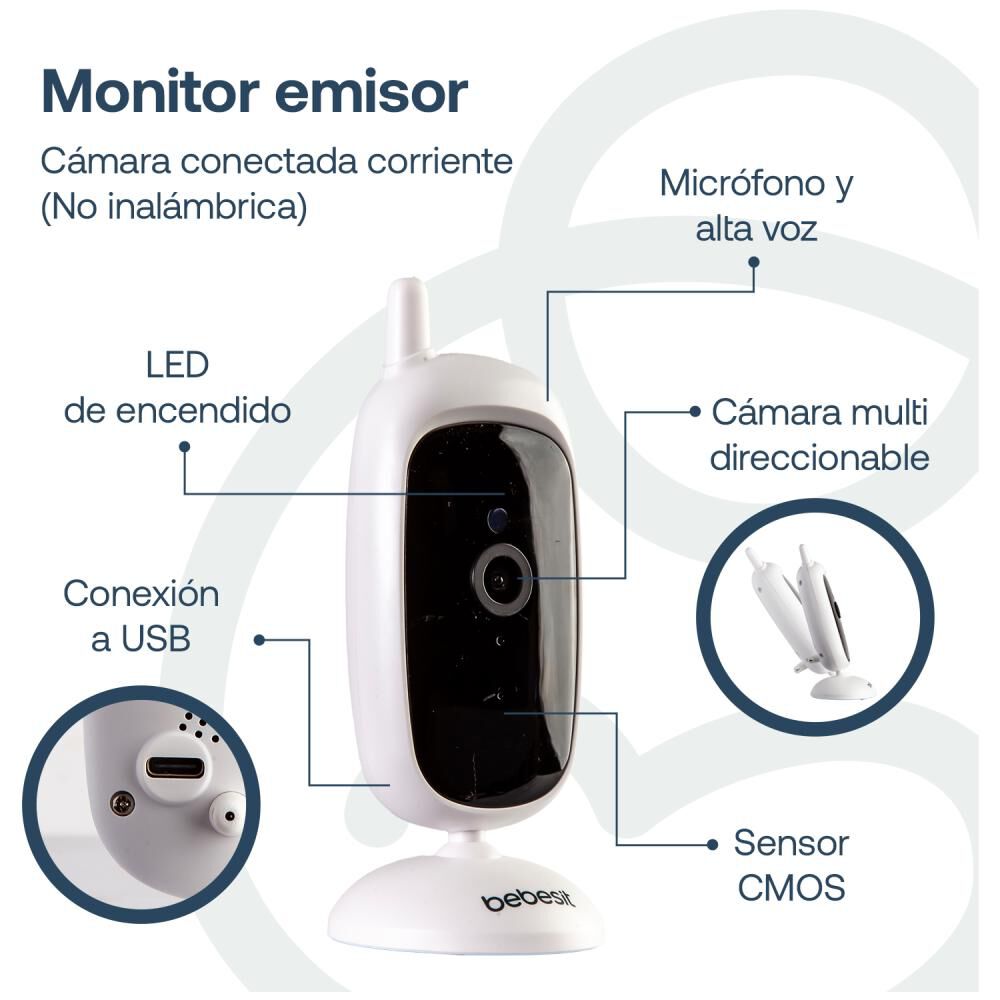 Monitor emisor

Cámara conectada corriente (No inalámbrica)

Micrófono y alta voz

LED de encendido

Cámara multi direccionable

Conexión a USB

Sensor CMOS

bebesit