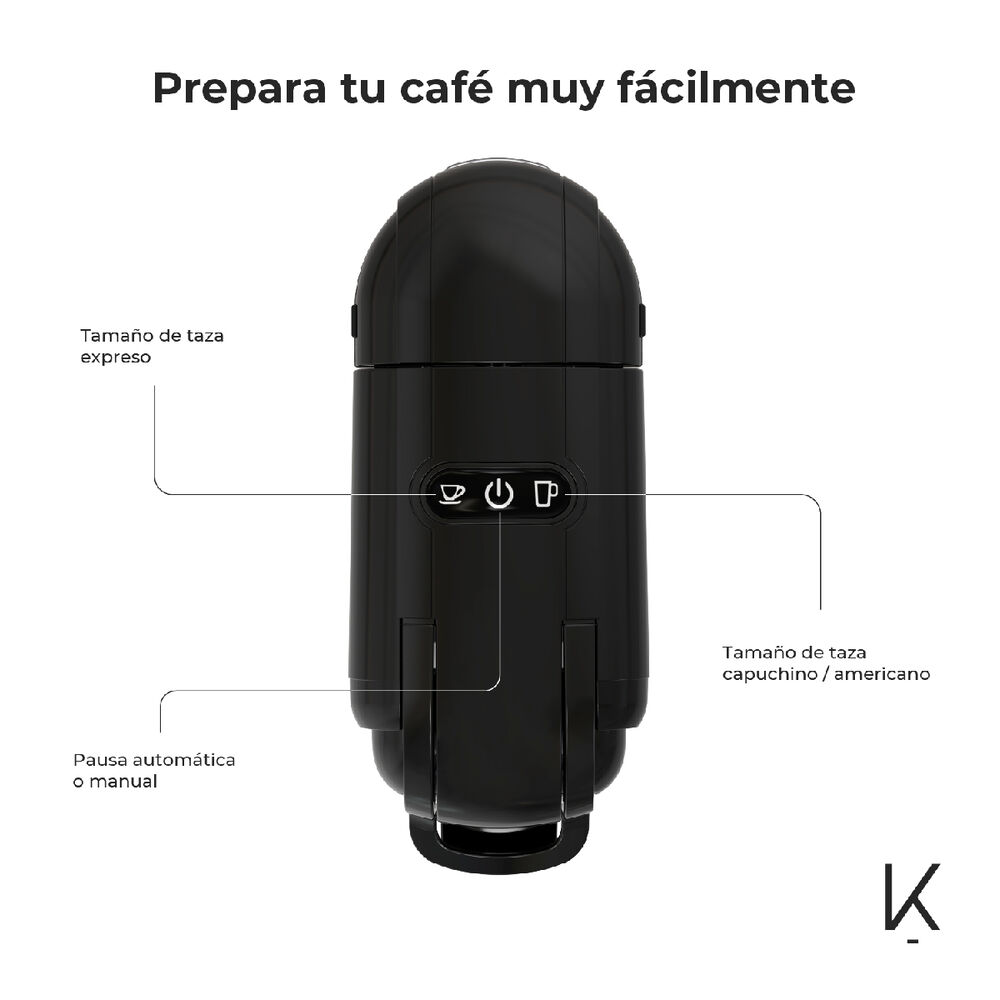 Prepara tu café muy fácilmente

Tamaño de taza expreso

Tamaño de taza capuchino / americano

Pausa automática o manual

K