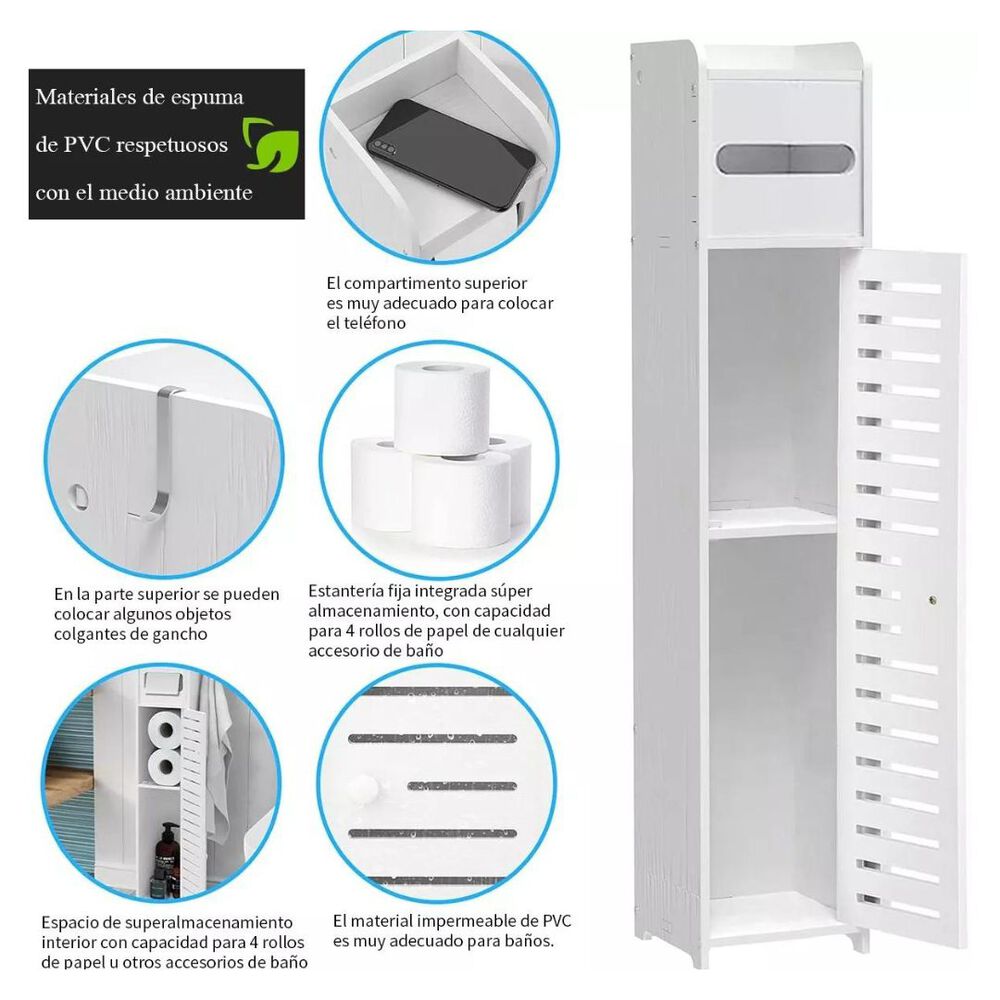 Materiales de espuma de PVC respetuosos con el medio ambiente

El compartimento superior es muy adecuado para colocar el teléfono

En la parte superior se pueden colocar algunos objetos colgantes de gancho

Estantería fija integrada súper almacenamiento, con capacidad para 4 rollos de papel de cualquier accesorio de baño

Espacio de superalmacenamiento interior con capacidad para 4 rollos de papel u otros accesorios de baño

El material impermeable de PVC es muy adecuado para baños.