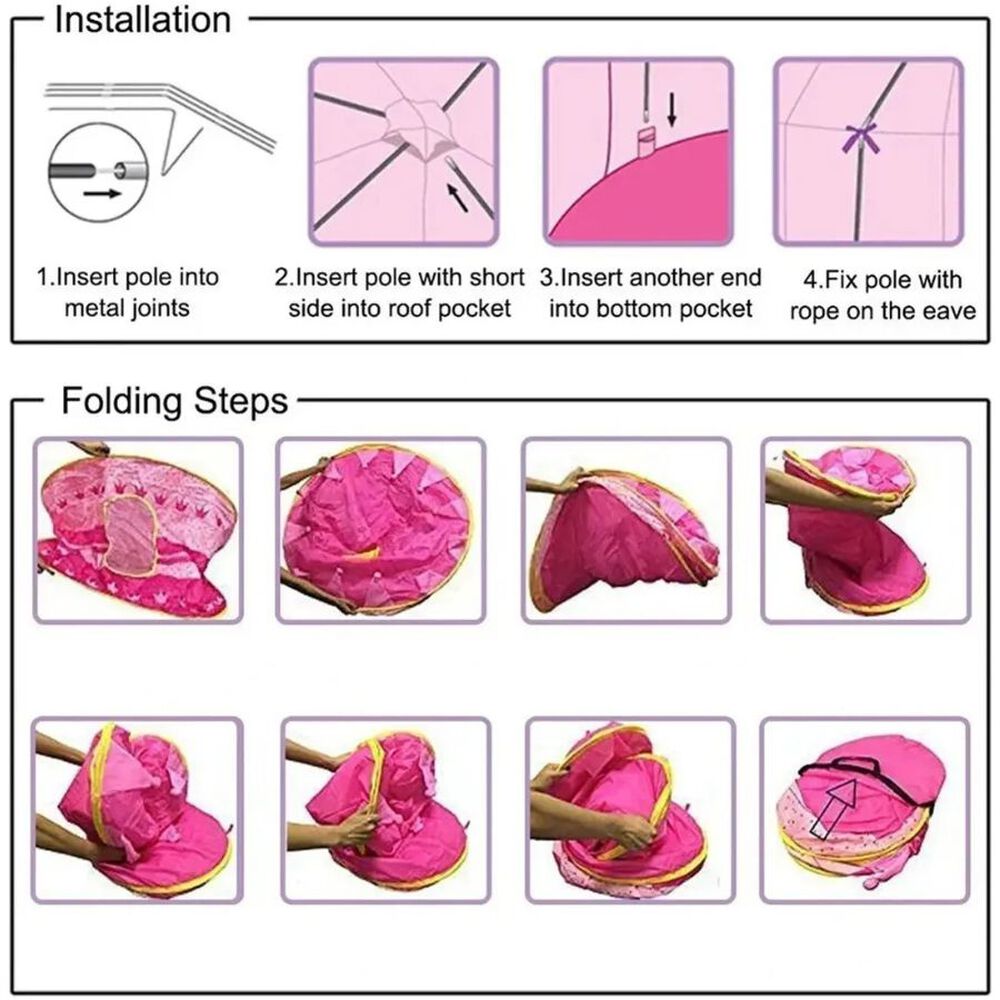 Installation

1.Insert pole into metal joints

2.Insert pole with short side into roof pocket

3.Insert another end into bottom pocket

4.Fix pole with rope on the eave

Folding Steps