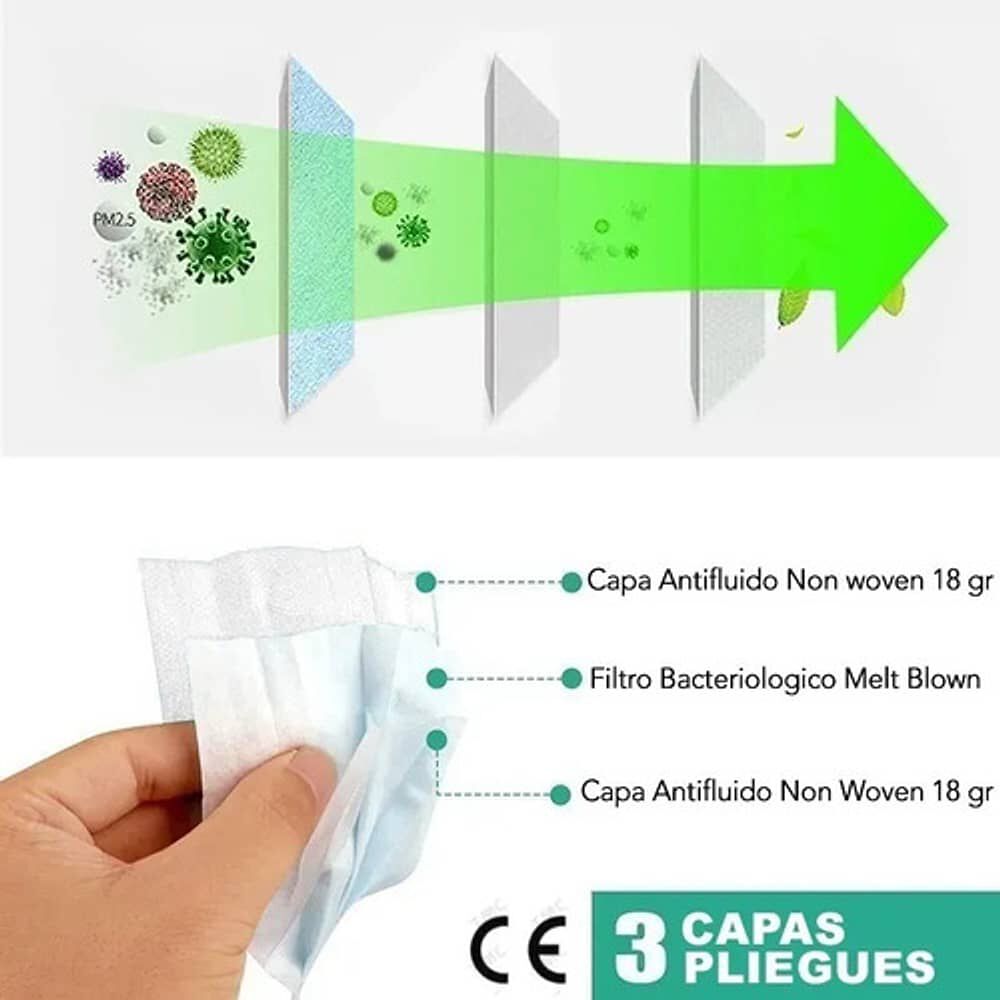 PM2.5

Capa Antifluido Non woven 18 gr

Filtro Bacteriologico Melt Blown

Capa Antifluido Non Woven 18 gr

CE

3 CAPAS PLIEGUES