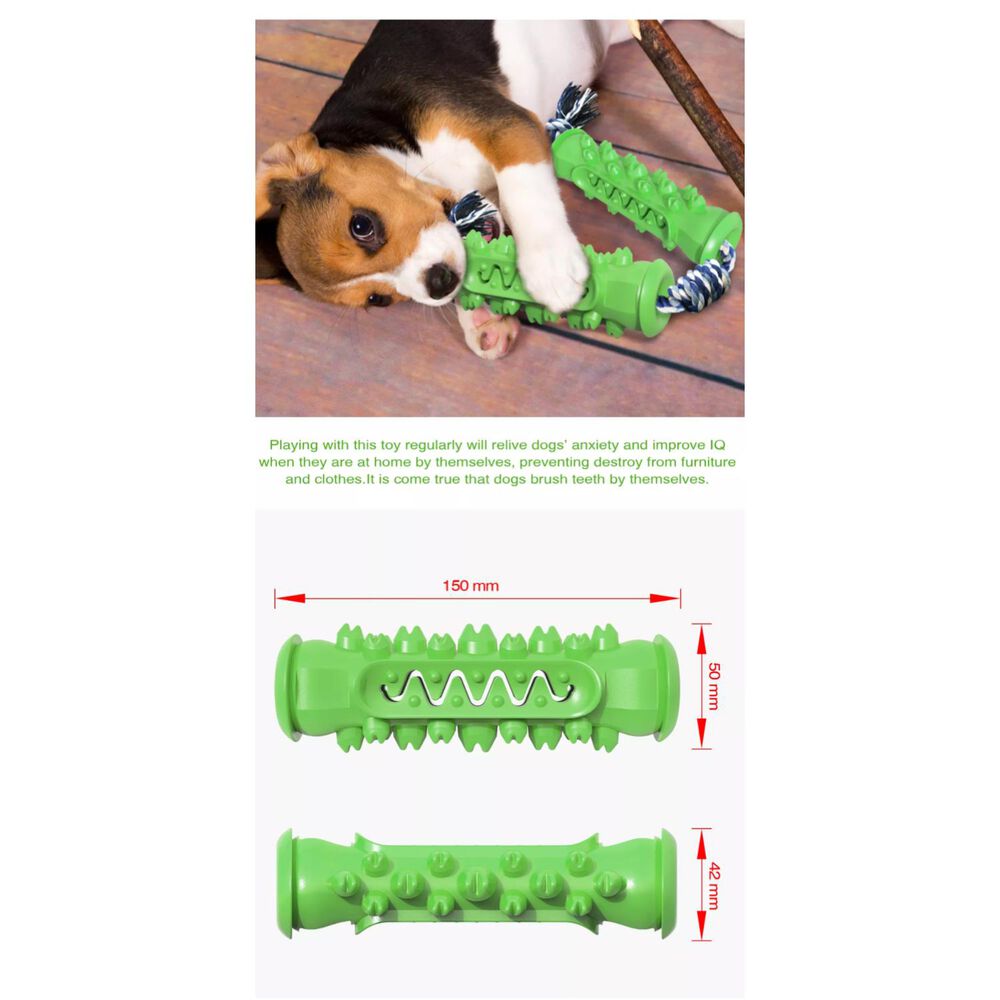 Playing with this toy regularly will relive dogs' anxiety and improve IQ when they are at home by themselves, preventing destroy from furniture and clothes.It is come true that dogs brush teeth by themselves.

150 mm

50 mm

42 mm