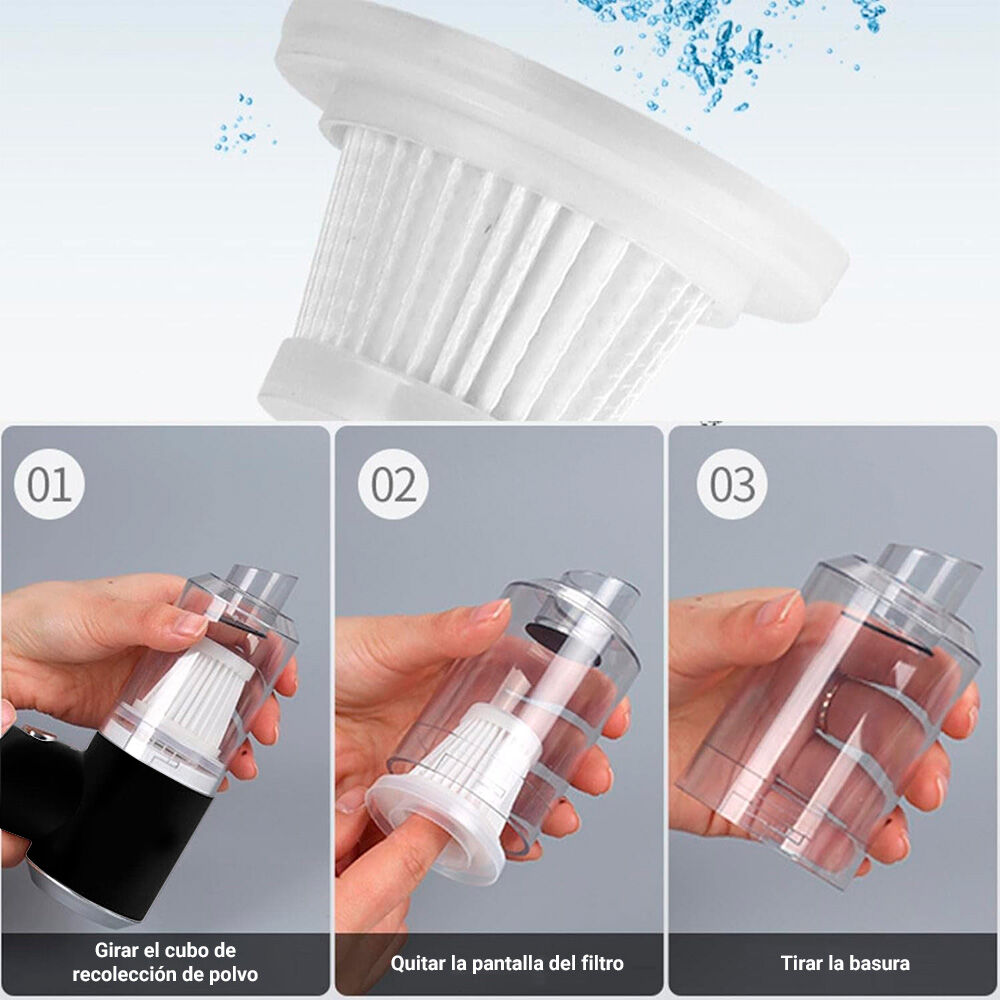 01

Girar el cubo de recolección de polvo

02

Quitar la pantalla del filtro

03

Tirar la basura