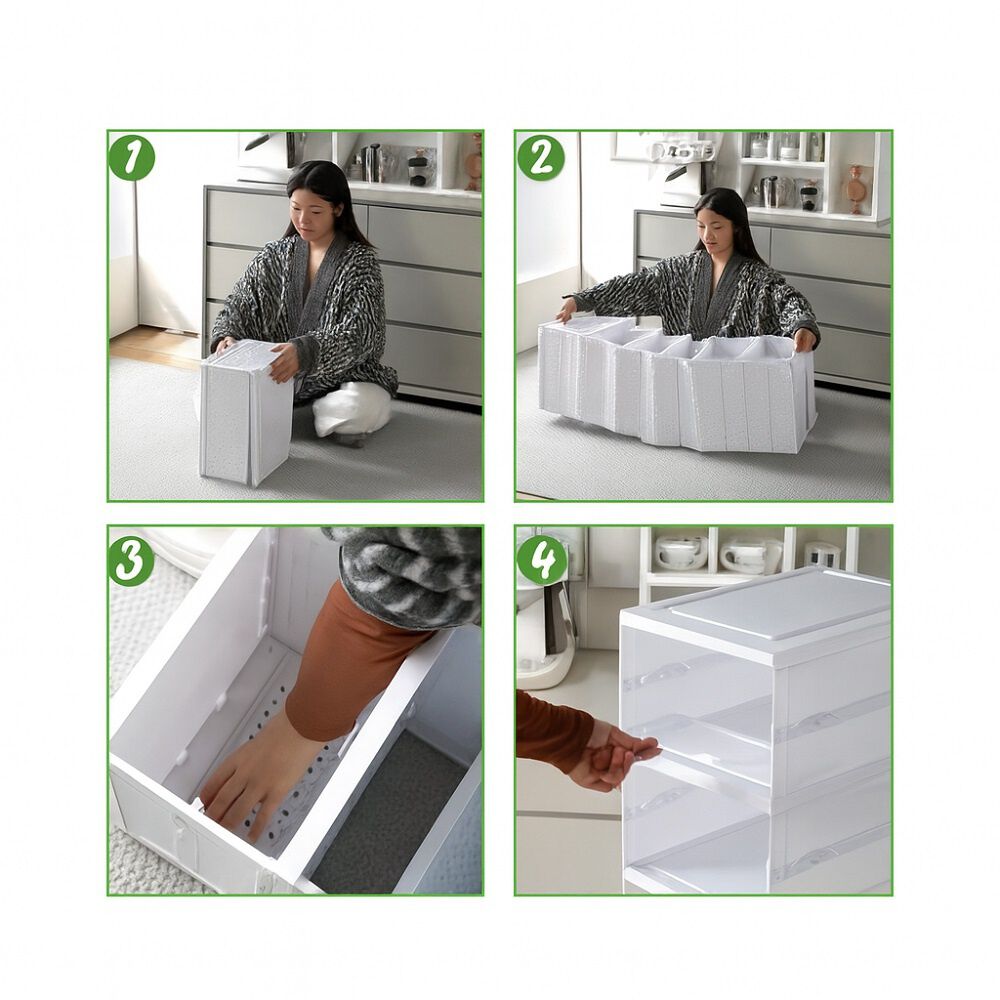 1

2

3

4