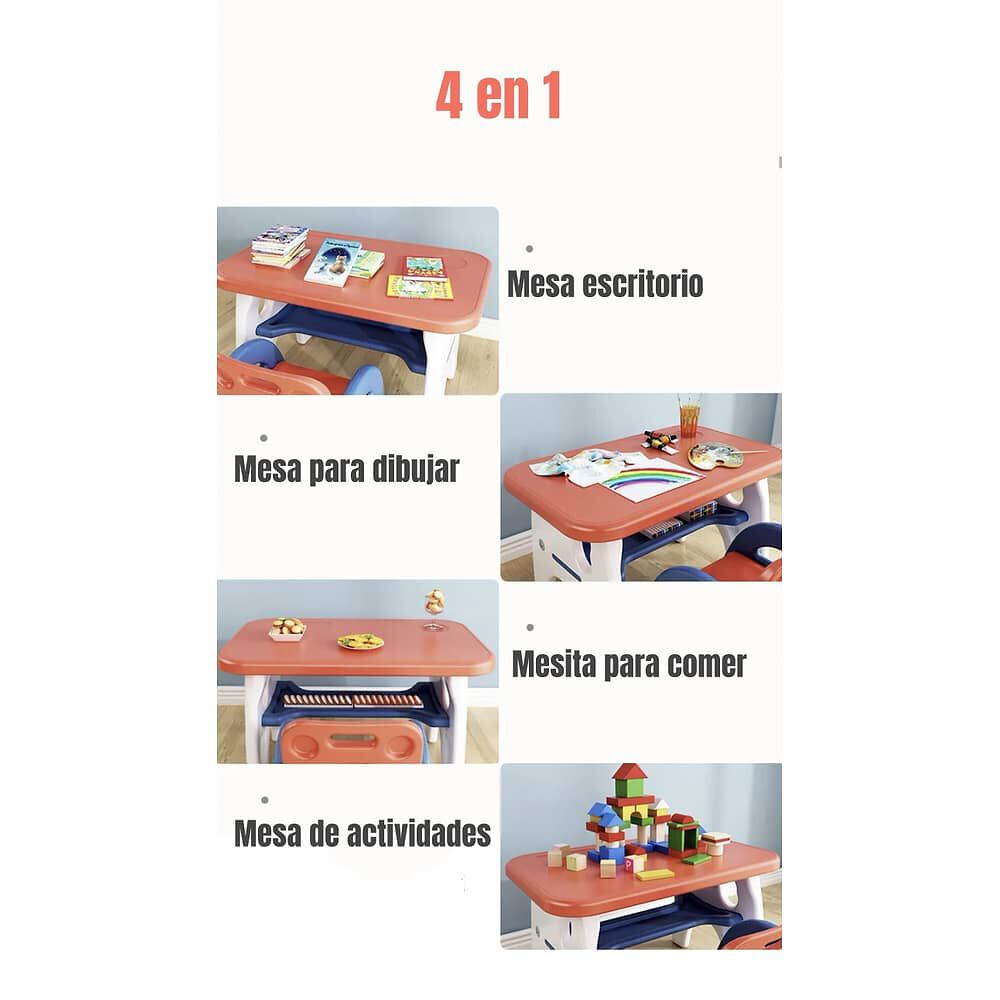 4 en 1

Mesa escritorio

Mesa para dibujar

Mesita para comer

Mesa de actividades