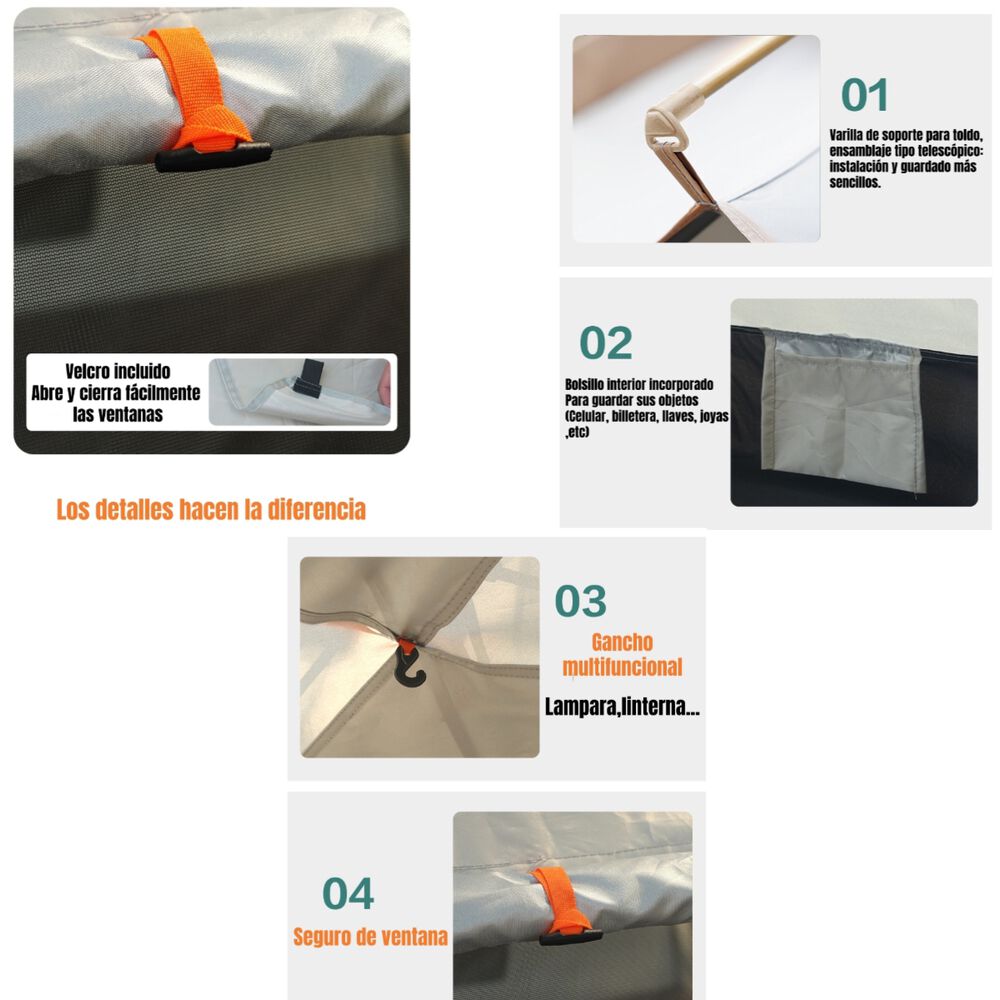 Velcro incluido
Abre y cierra fácilmente
las ventanas

Los detalles hacen la diferencia

01
Varilla de soporte para toldo, ensamblaje tipo telescópico: instalación y guardado más sencillos.

02
Bolsillo interior incorporado
Para guardar sus objetos
(Celular, billetera, llaves, joyas ,etc)

03
Gancho multifuncional
Lampara,linterna...

04
Seguro de ventana