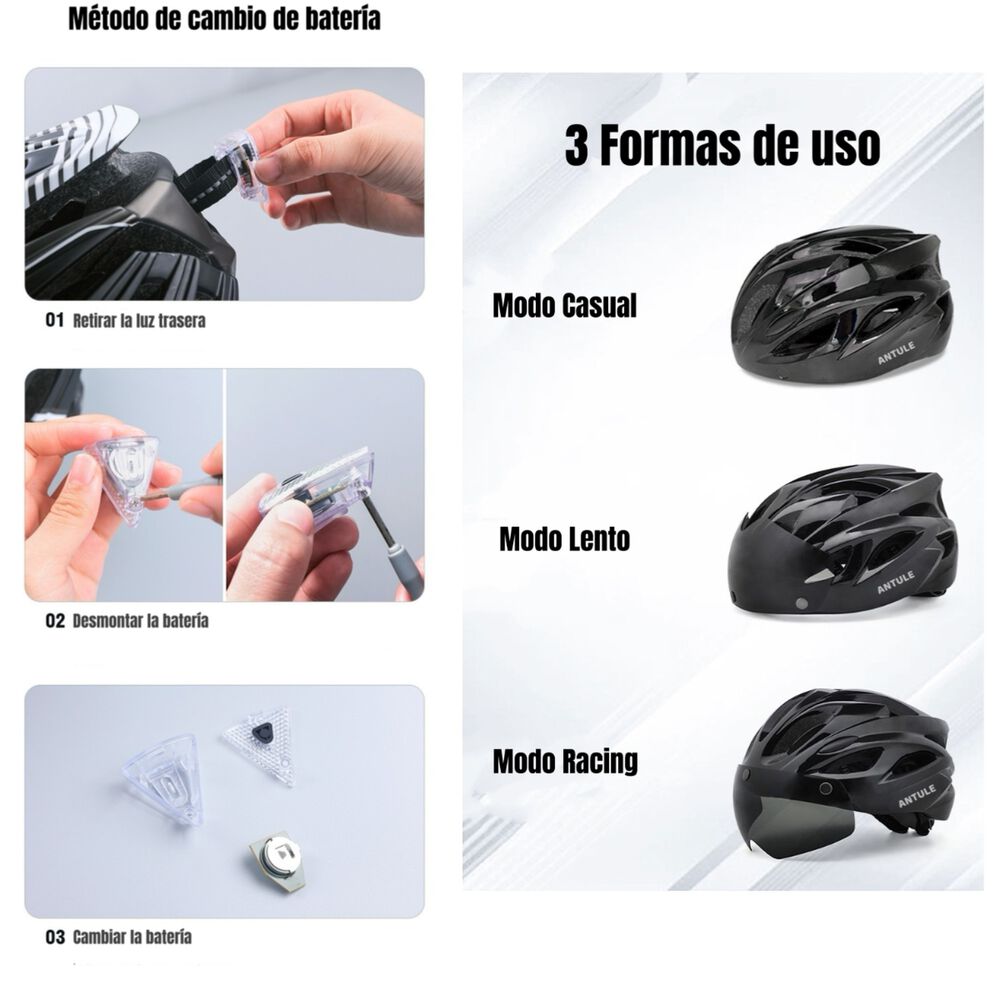 Método de cambio de batería

01 Retirar la luz trasera

02 Desmontar la batería

03 Cambiar la batería

3 Formas de uso

Modo Casual

ANTULE

Modo Lento

ANTULE

Modo Racing

ANTULE