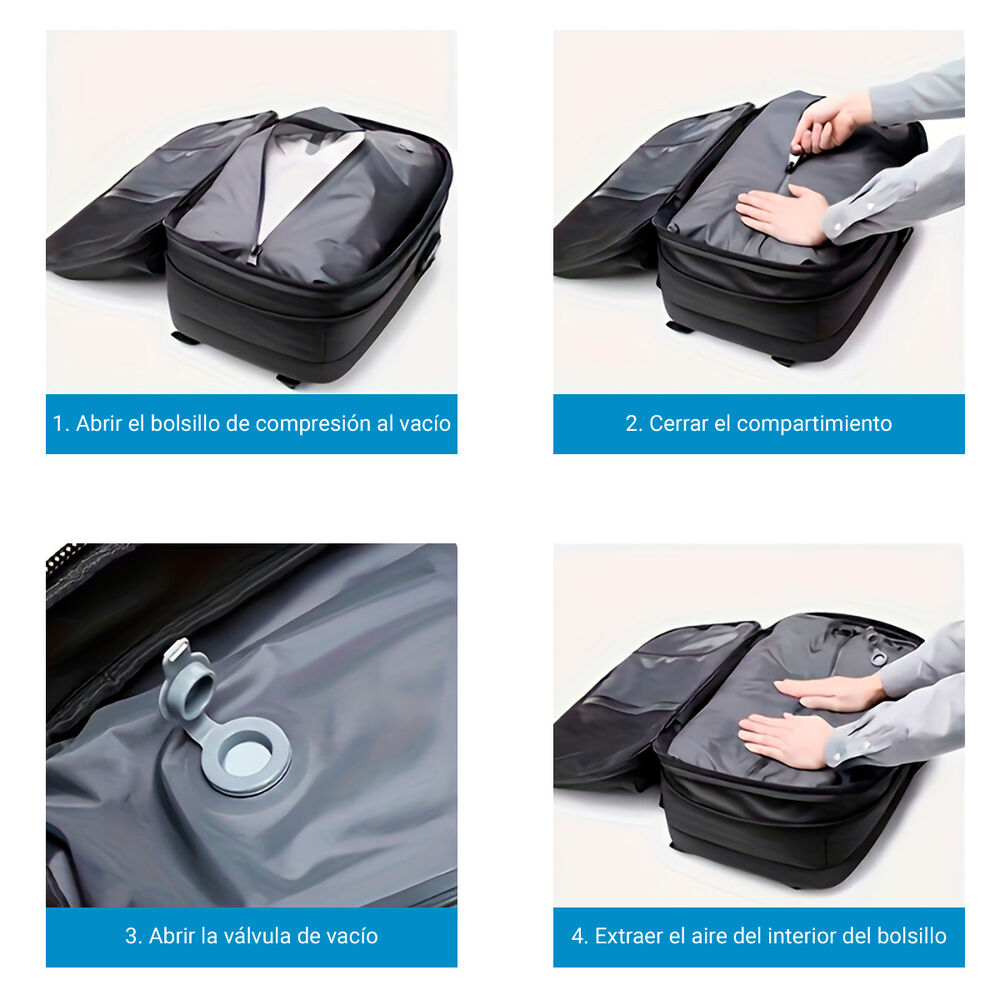 1. Abrir el bolsillo de compresión al vacío

2. Cerrar el compartimiento

3. Abrir la válvula de vacío

4. Extraer el aire del interior del bolsillo