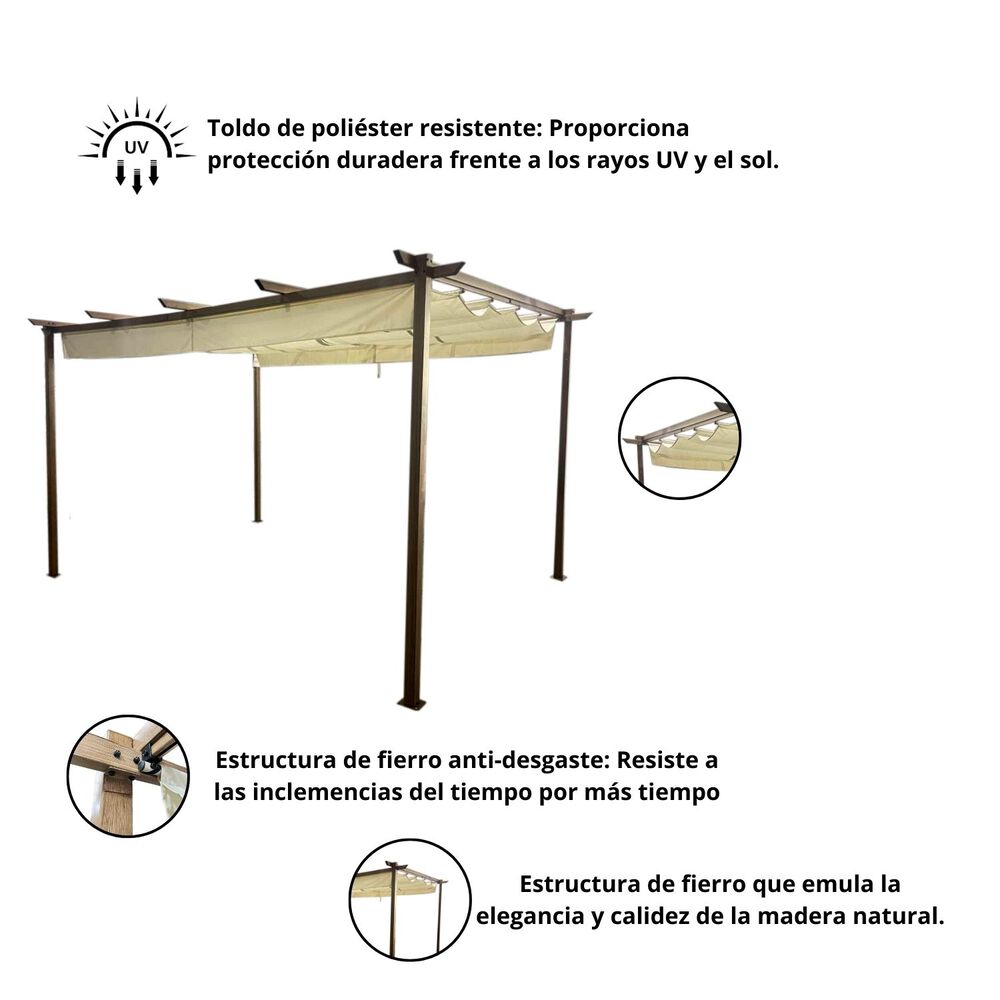 UV

Toldo de poliéster resistente: Proporciona protección duradera frente a los rayos UV y el sol.

Estructura de fierro anti-desgaste: Resiste a las inclemencias del tiempo por más tiempo

Estructura de fierro que emula la elegancia y calidez de la madera natural.