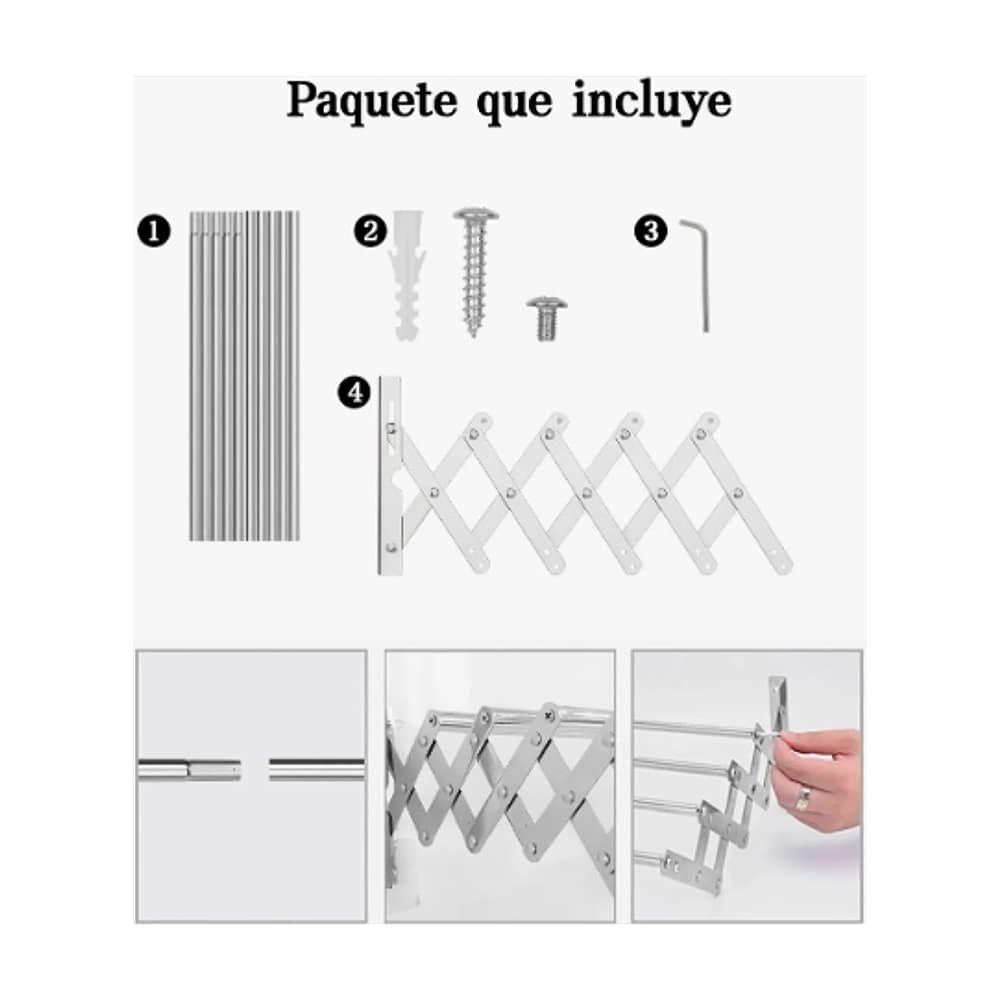 Paquete que incluye

1

2

3

4