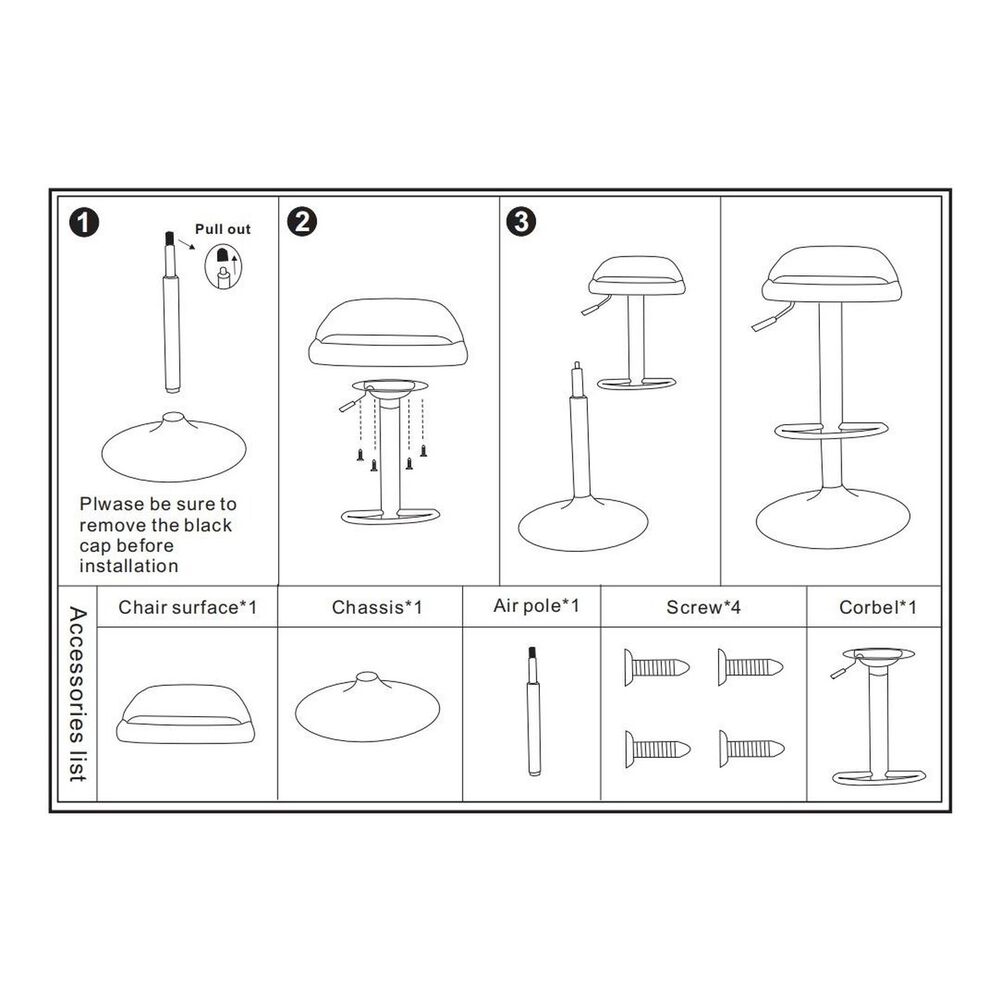 1

Pull out

Plwase be sure to remove the black cap before installation

2

3

Accessories list

| Chair surface*1 | Chassis*1 | Air pole*1 | Screw*4 | Corbel*1 |
|---|---|---|---|---|
| | | | | |