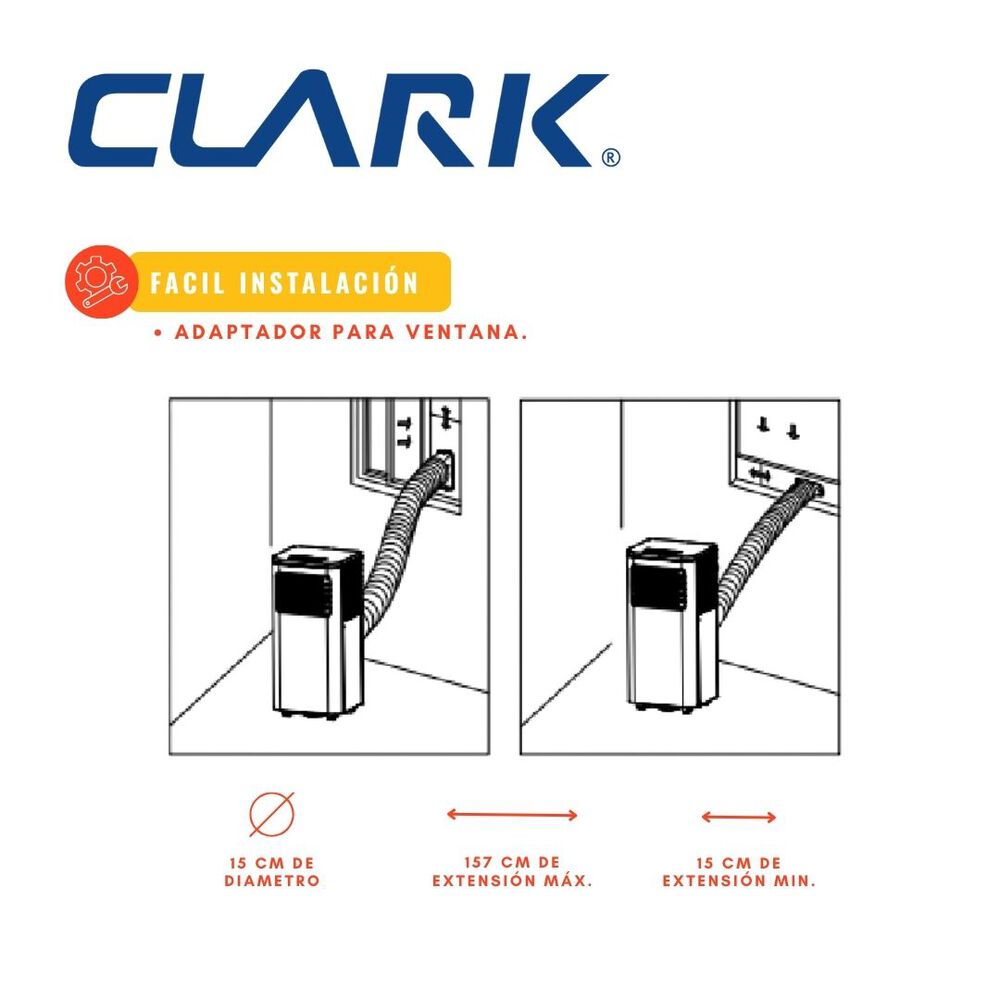 CLARK®

FACIL INSTALACIÓN

• ADAPTADOR PARA VENTANA.

15 CM DE DIAMETRO

157 CM DE EXTENSIÓN MÁX.

15 CM DE EXTENSIÓN MIN.