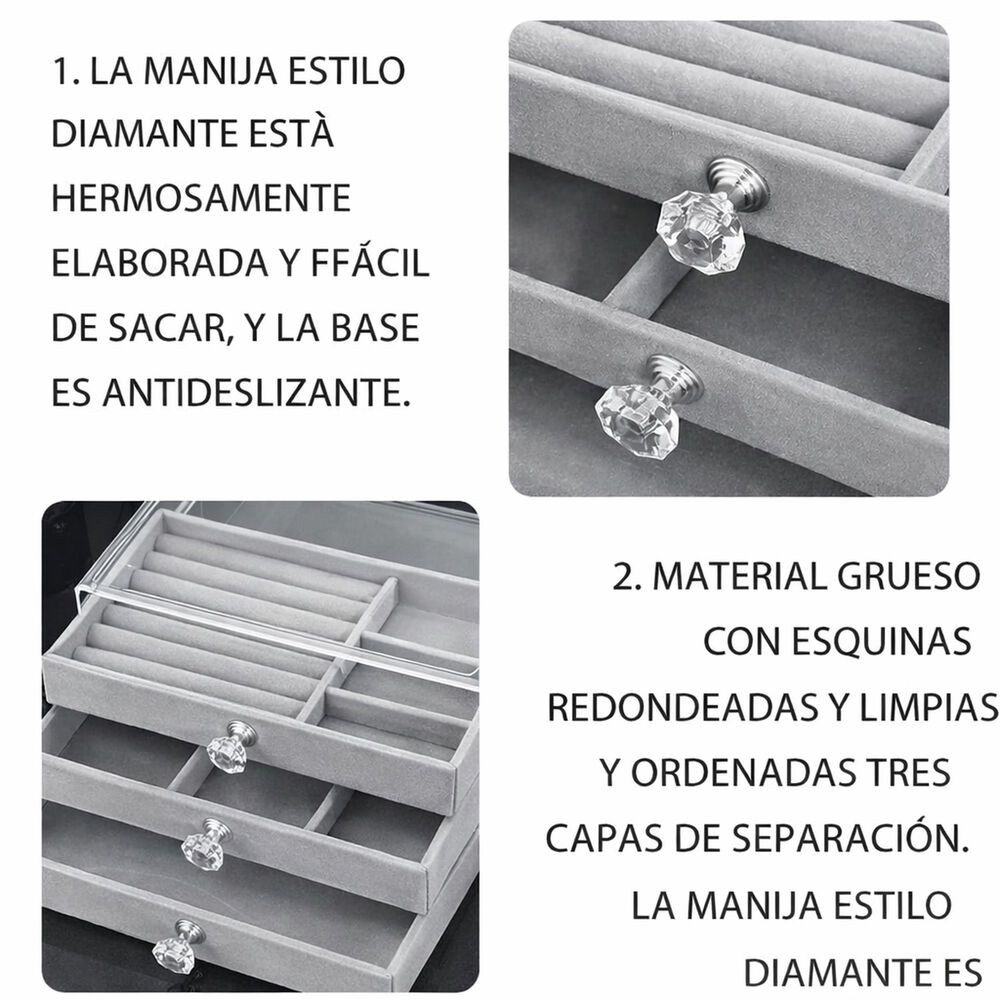 1. LA MANIJA ESTILO DIAMANTE ESTÀ HERMOSAMENTE ELABORADA Y FFÁCIL DE SACAR, Y LA BASE ES ANTIDESLIZANTE.

2. MATERIAL GRUESO CON ESQUINAS REDONDEADAS Y LIMPIAS Y ORDENADAS TRES CAPAS DE SEPARACIÓN. LA MANIJA ESTILO DIAMANTE ES