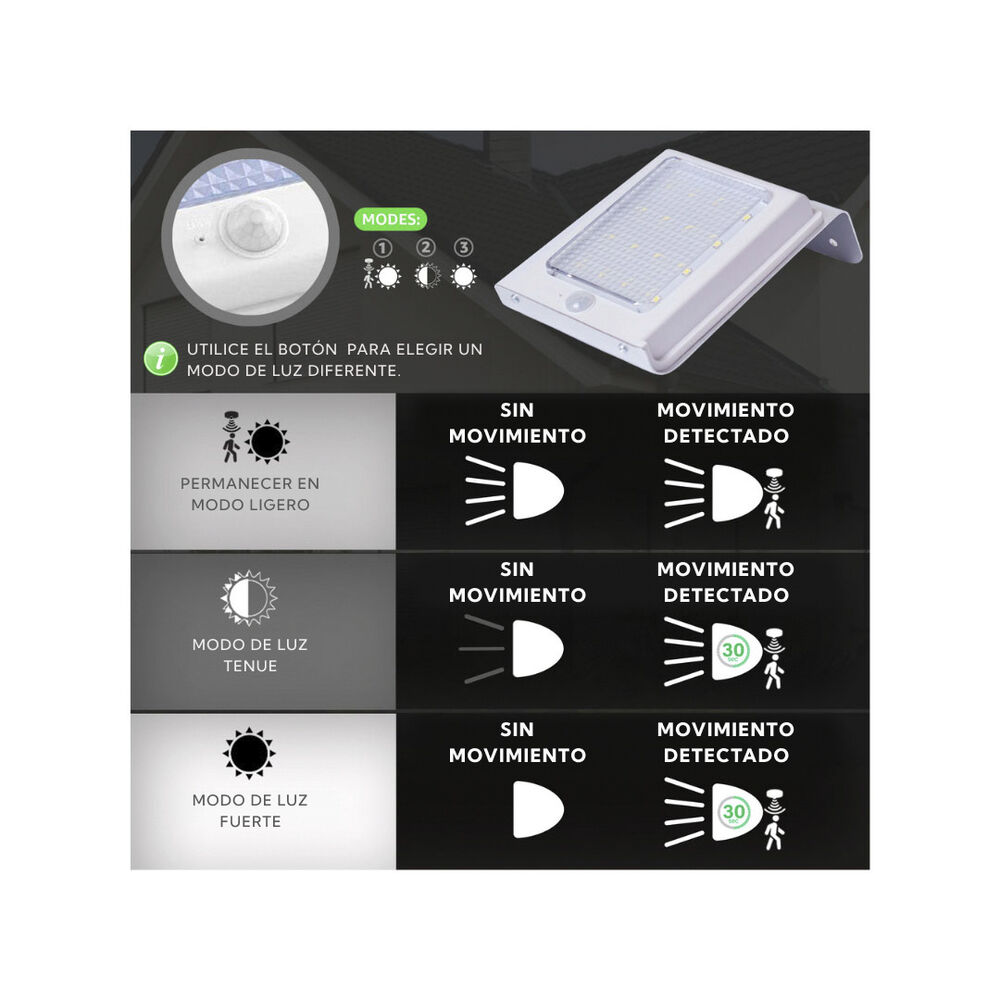 MODES:
1 2 3

UTILICE EL BOTÓN PARA ELEGIR UN MODO DE LUZ DIFERENTE.

PERMANECER EN MODO LIGERO

SIN MOVIMIENTO

MOVIMIENTO DETECTADO

MODO DE LUZ TENUE

SIN MOVIMIENTO

MOVIMIENTO DETECTADO

30 sec

MODO DE LUZ FUERTE

SIN MOVIMIENTO

MOVIMIENTO DETECTADO

30 sec