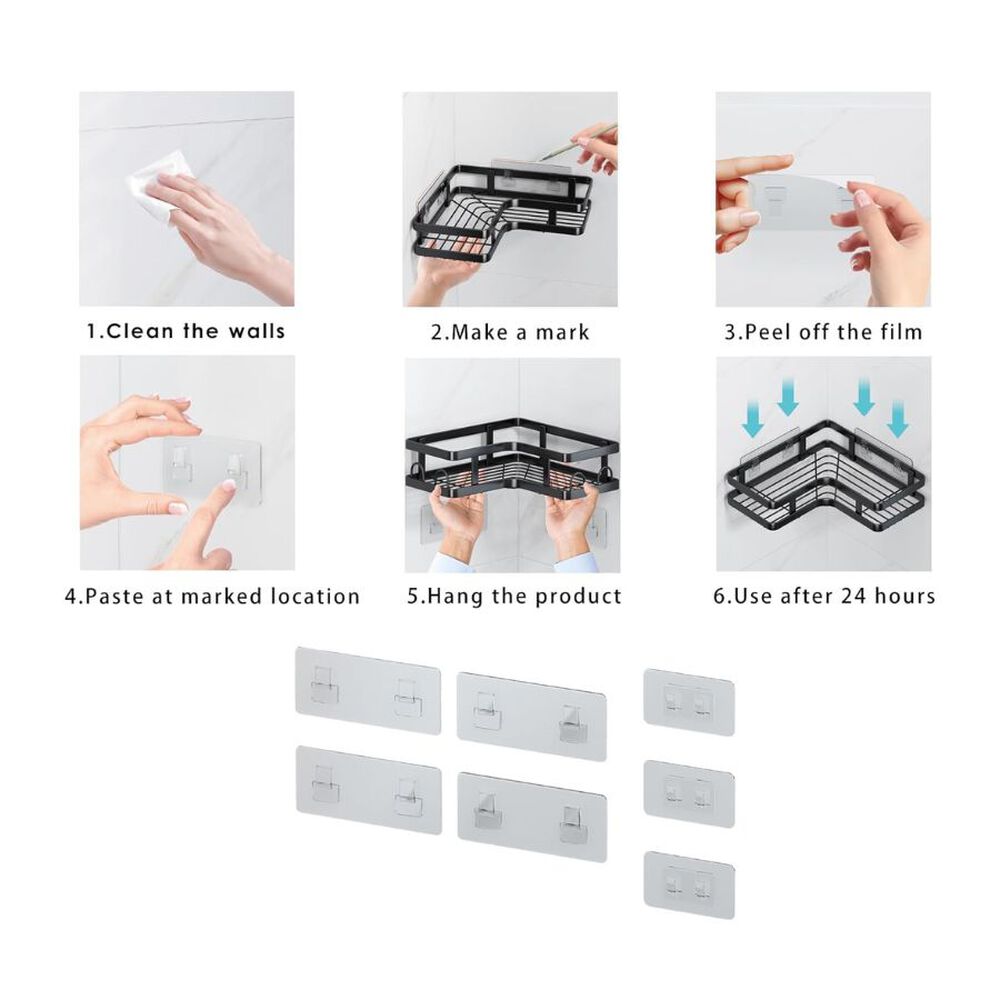 1.Clean the walls

2.Make a mark

3.Peel off the film

4.Paste at marked location

5.Hang the product

6.Use after 24 hours