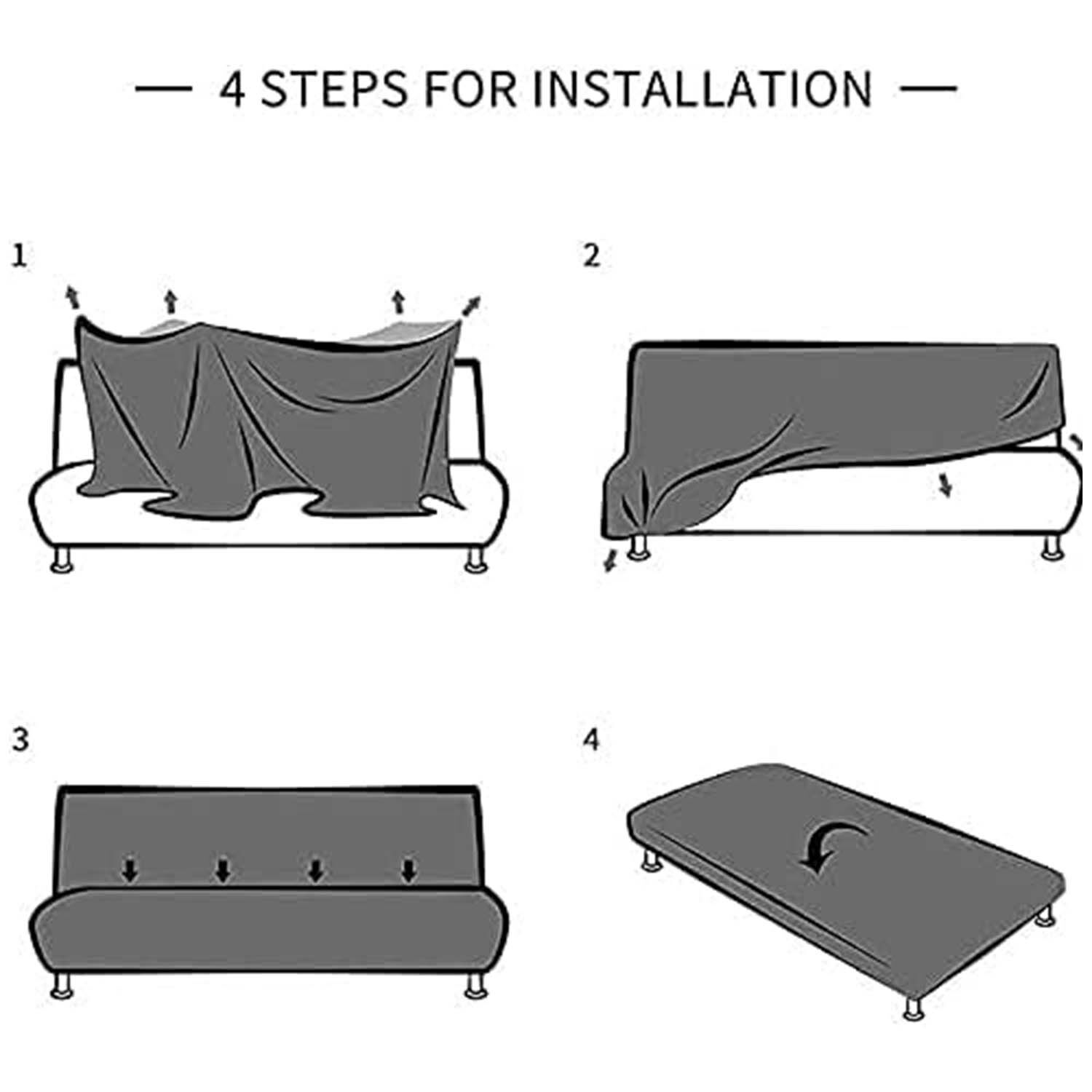 — 4 STEPS FOR INSTALLATION —

1

2

3

4