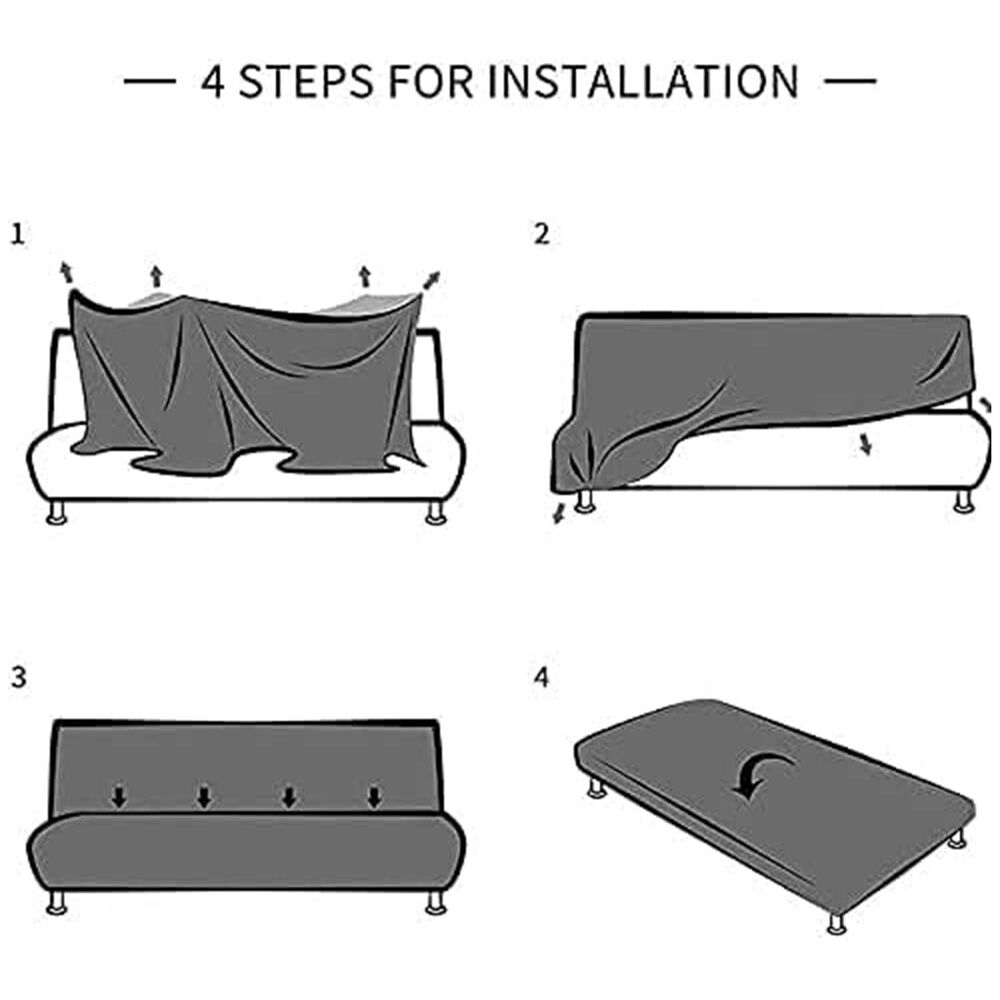 — 4 STEPS FOR INSTALLATION —

1

2

3

4