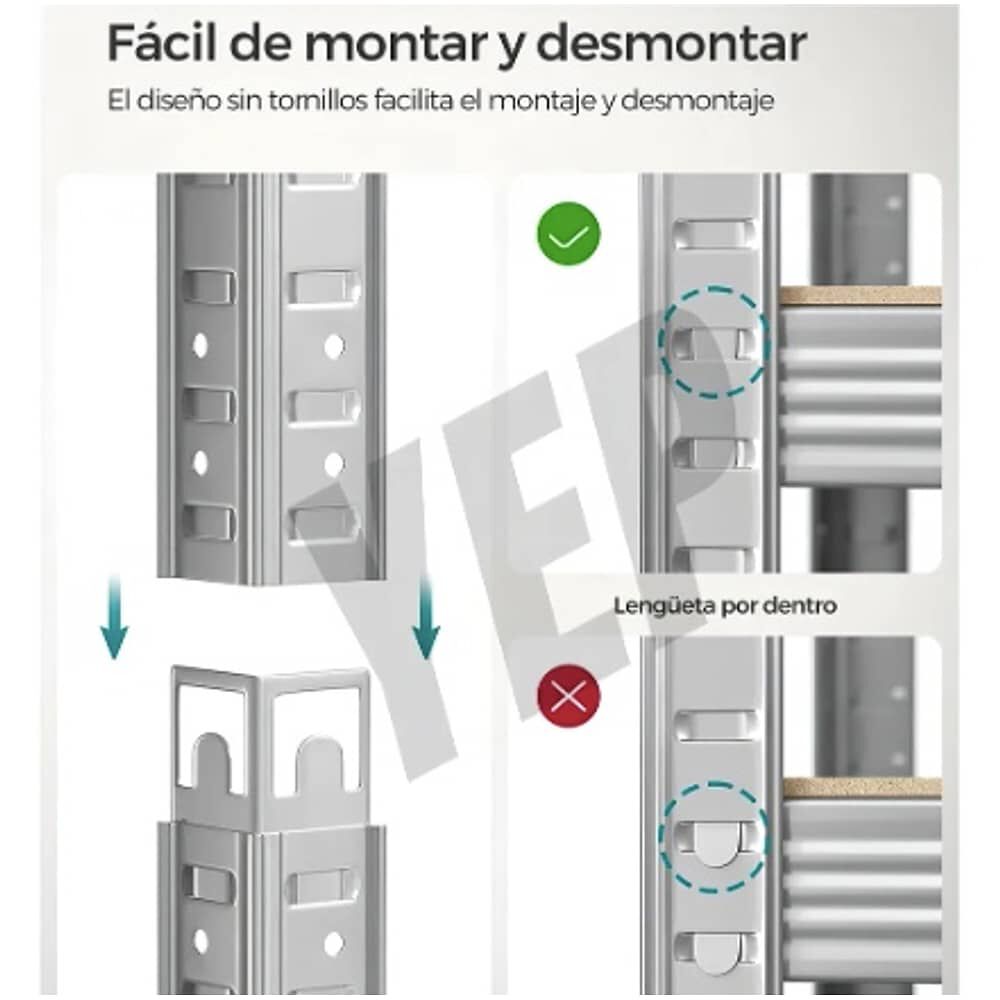 Fácil de montar y desmontar
El diseño sin tornillos facilita el montaje y desmontaje

YEP

Lengüeta por dentro