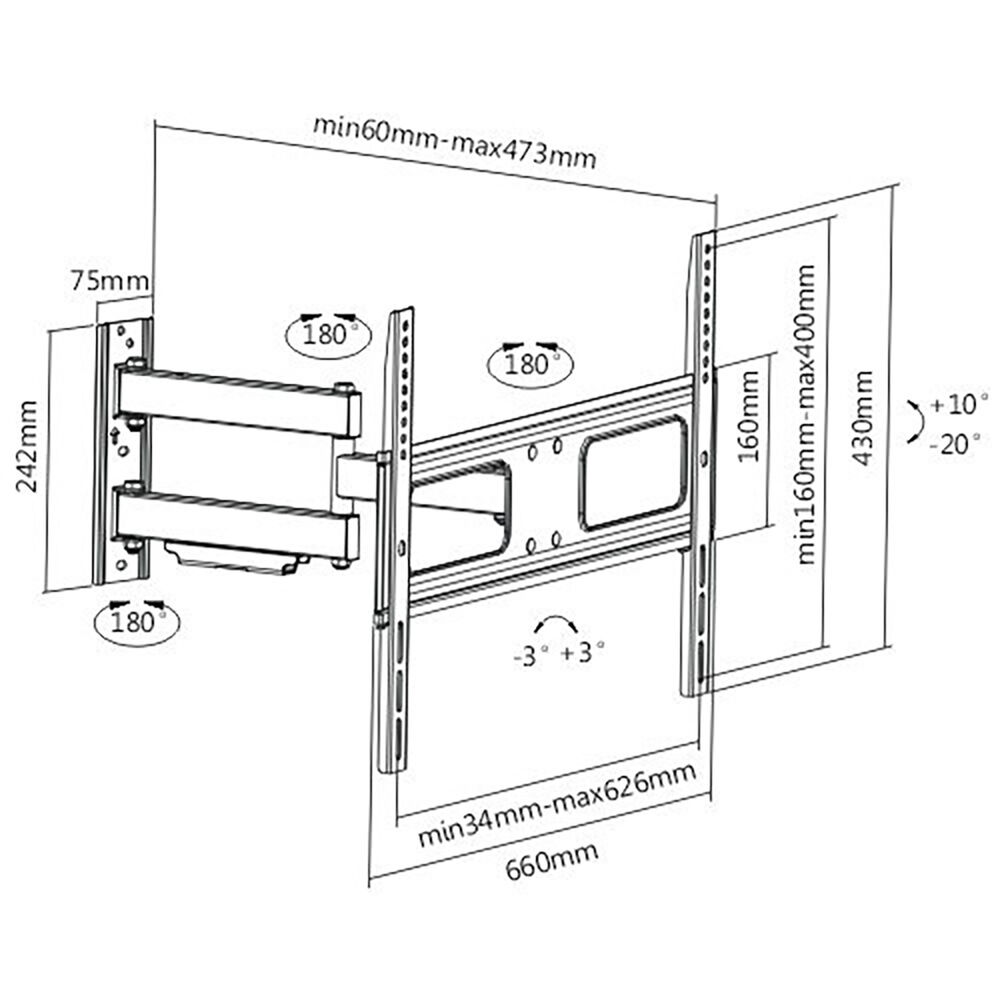 min60mm-max473mm

75mm

180°

180°

242mm

180°

160mm

min160mm-max400mm

430mm

+10°

-20°

-3° +3°

min34mm-max626mm

660mm