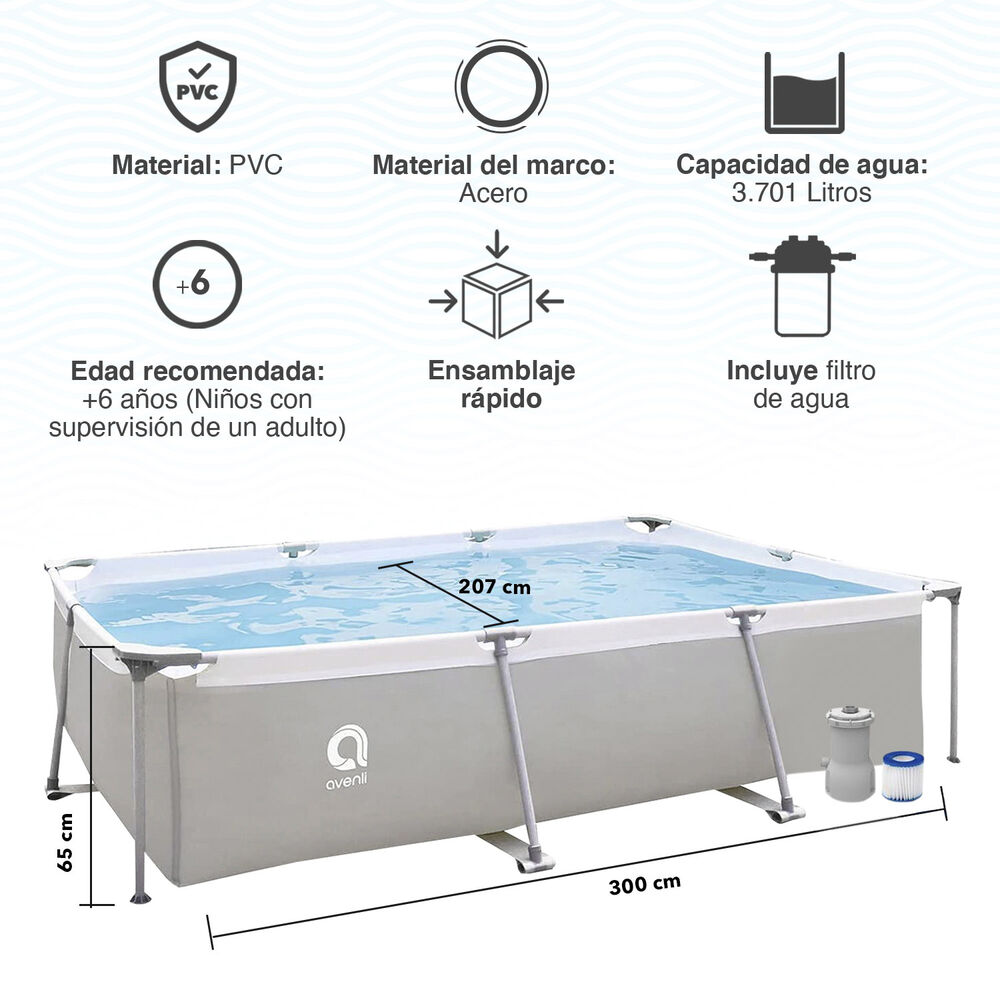 PVC

Material: PVC

Material del marco: Acero

Capacidad de agua: 3.701 Litros

+6

Edad recomendada: +6 años (Niños con supervisión de un adulto)

Ensamblaje rápido

Incluye filtro de agua

207 cm

avenli

65 cm

300 cm