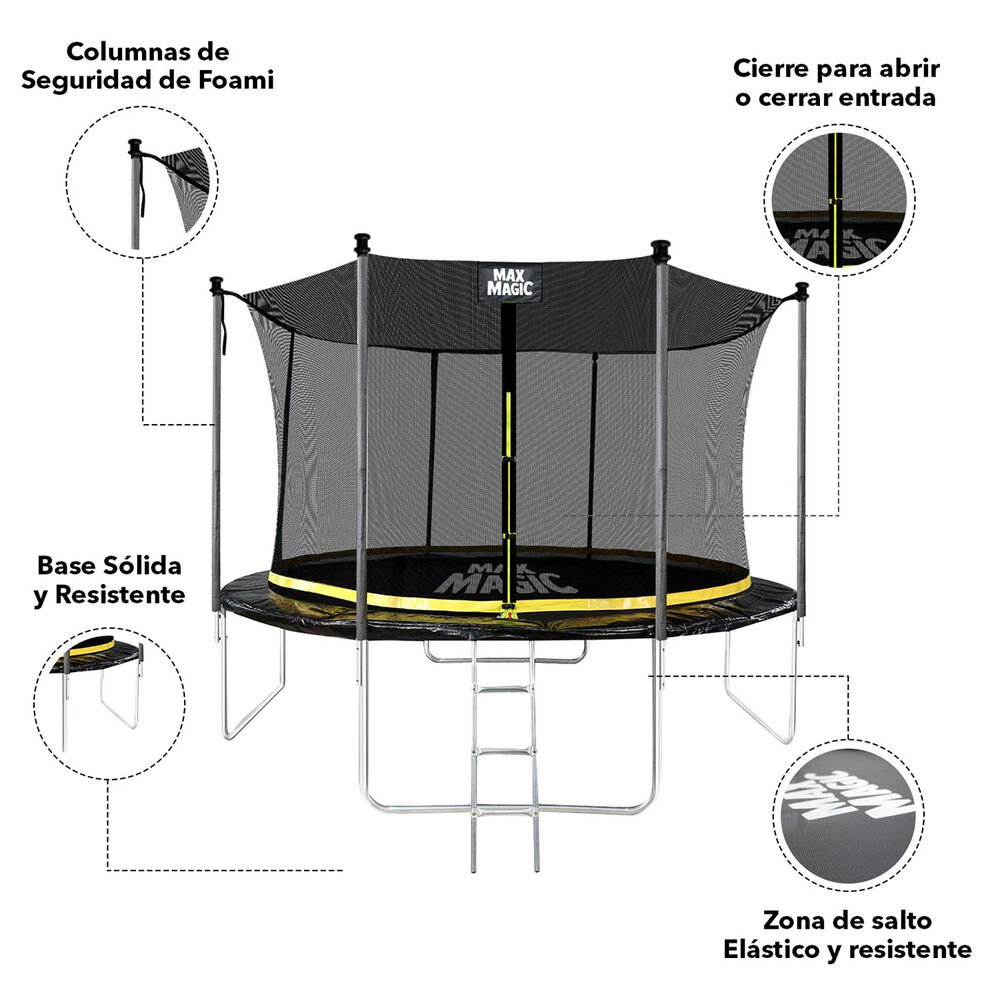 Columnas de Seguridad de Foami

Cierre para abrir o cerrar entrada

MAX MAGIC

MAX MAGIC

MAX MAGIC

Base Sólida y Resistente

MAX MAGIC

Zona de salto Elástico y resistente