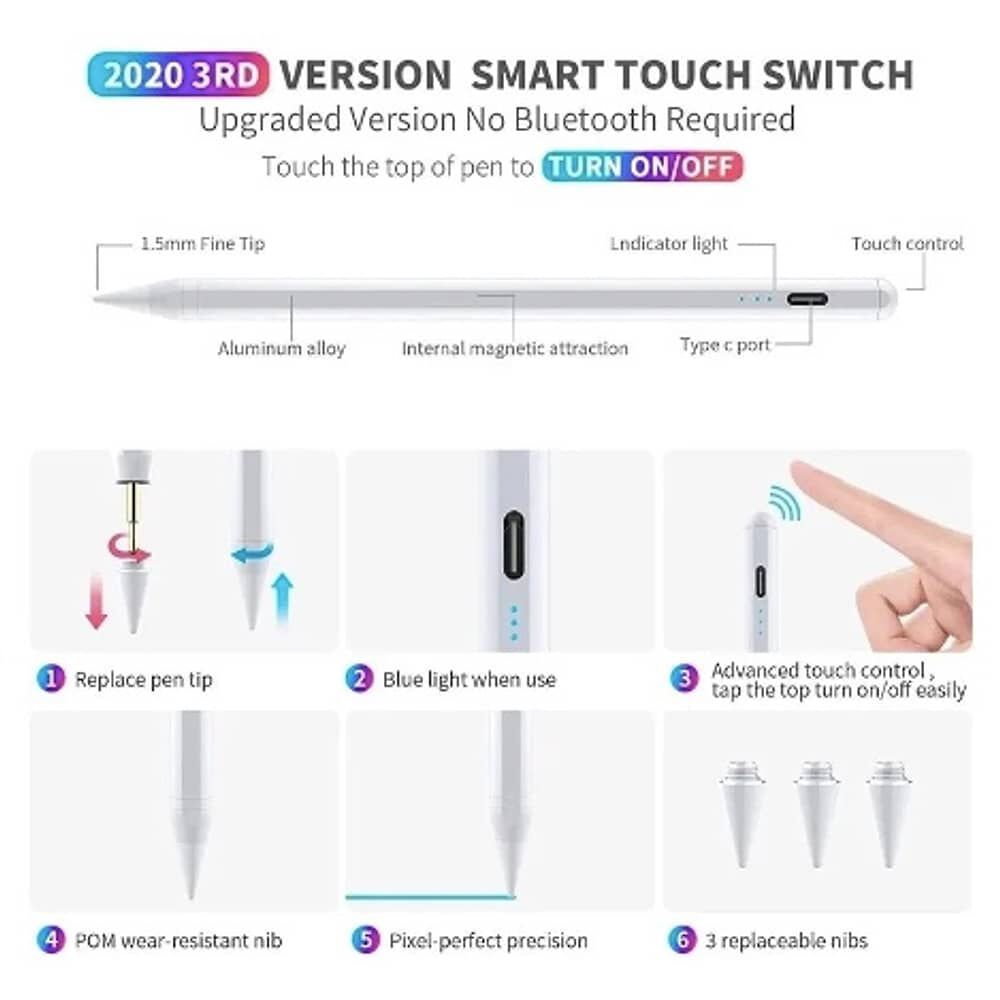 2020 3RD VERSION SMART TOUCH SWITCH
Upgraded Version No Bluetooth Required
Touch the top of pen to TURN ON/OFF

1.5mm Fine Tip
Lndicator light
Touch control
Aluminum alloy
Internal magnetic attraction
Type c port

1 Replace pen tip
2 Blue light when use
3 Advanced touch control , tap the top turn on/off easily
4 POM wear-resistant nib
5 Pixel-perfect precision
6 3 replaceable nibs