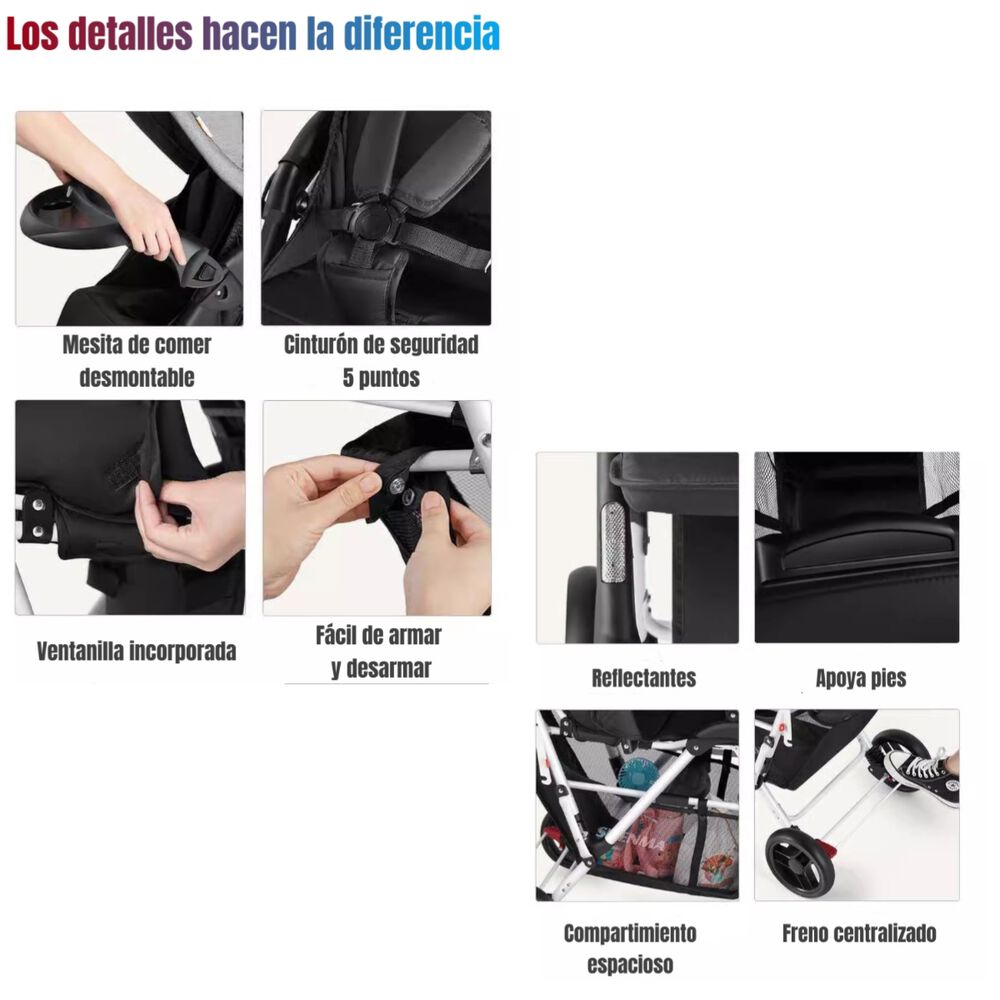 Los detalles hacen la diferencia

Mesita de comer desmontable

Cinturón de seguridad 5 puntos

Ventanilla incorporada

Fácil de armar y desarmar

Reflectantes

Apoya pies

Compartimiento espacioso

Freno centralizado