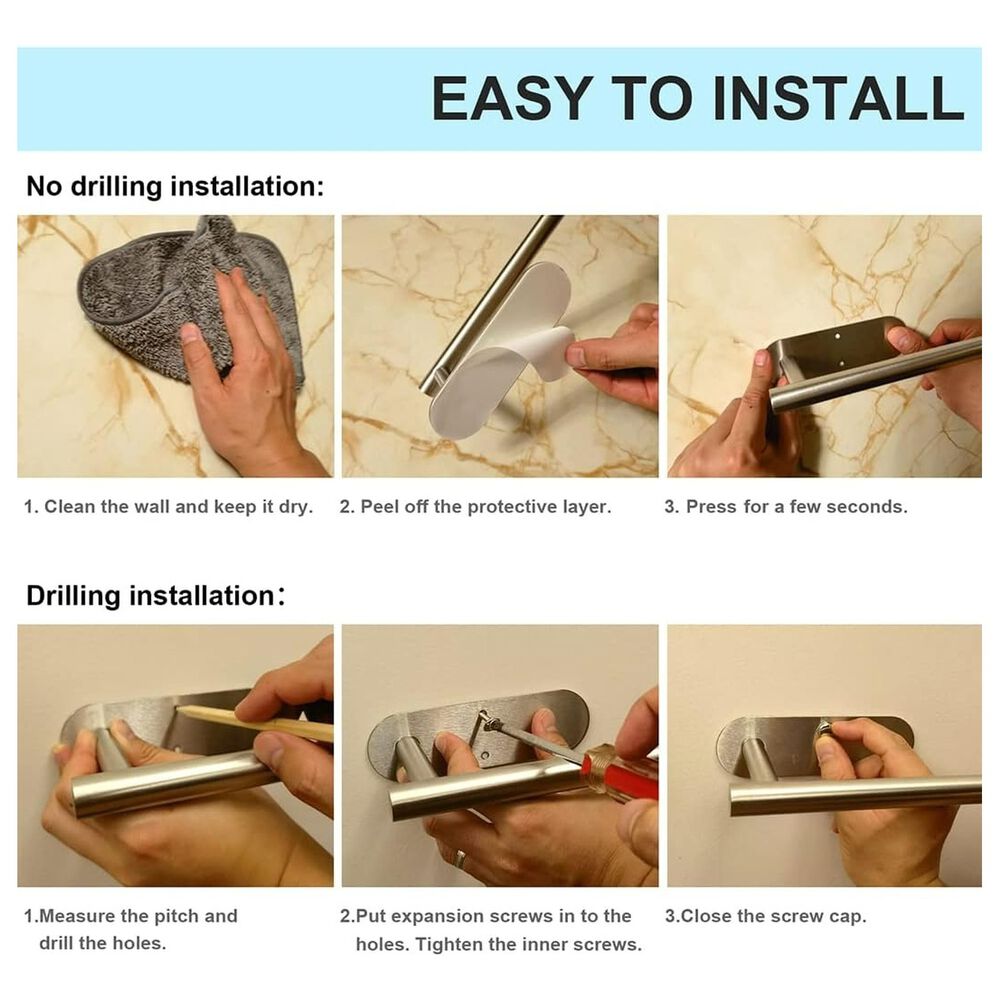 EASY TO INSTALL

No drilling installation:

1. Clean the wall and keep it dry.

2. Peel off the protective layer.

3. Press for a few seconds.

Drilling installation:

1.Measure the pitch and drill the holes.

2.Put expansion screws in to the holes. Tighten the inner screws.

3.Close the screw cap.