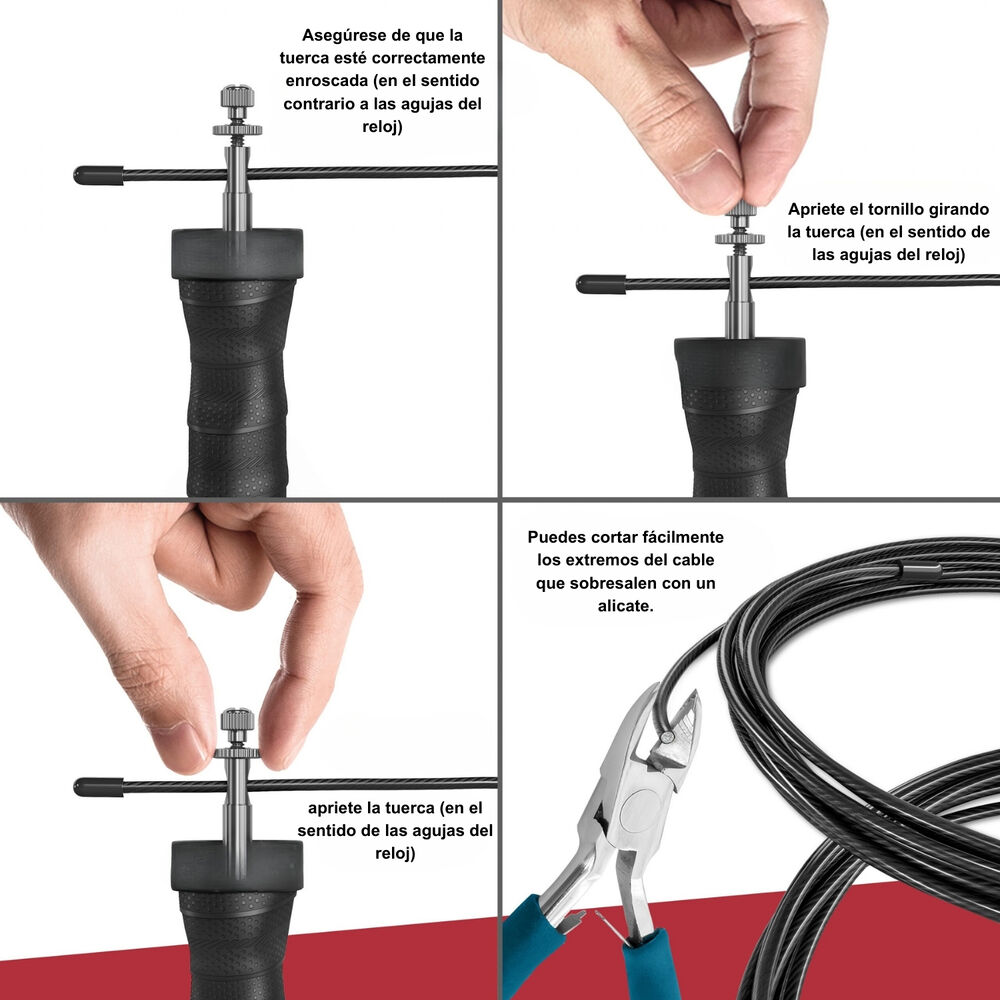 Asegúrese de que la tuerca esté correctamente enroscada (en el sentido contrario a las agujas del reloj)

Apriete el tornillo girando la tuerca (en el sentido de las agujas del reloj)

apriete la tuerca (en el sentido de las agujas del reloj)

Puedes cortar fácilmente los extremos del cable que sobresalen con un alicate.