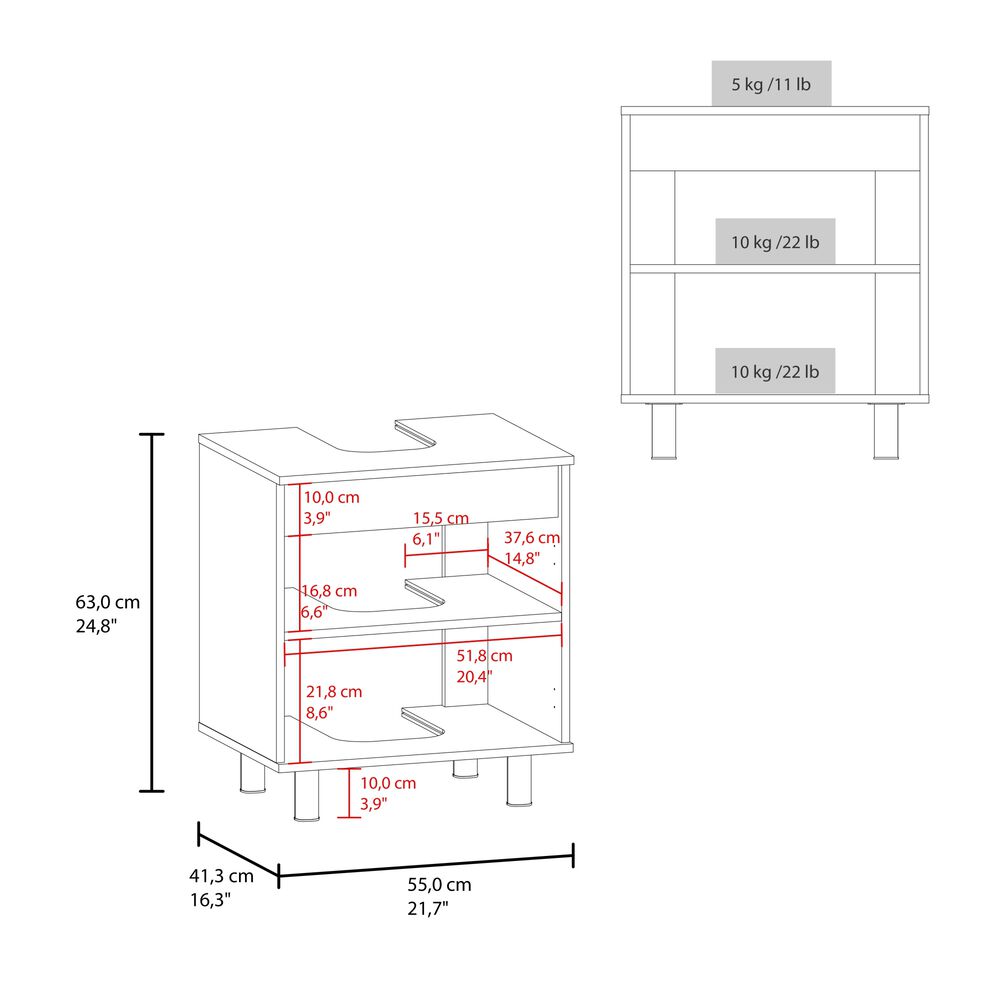 5 kg /11 lb

10 kg /22 lb

10 kg /22 lb

63,0 cm
24,8"

10,0 cm
3,9"

15,5 cm
6,1"

37,6 cm
14,8"

16,8 cm
6,6"

51,8 cm
20,4"

21,8 cm
8,6"

10,0 cm
3,9"

41,3 cm
16,3"

55,0 cm
21,7"