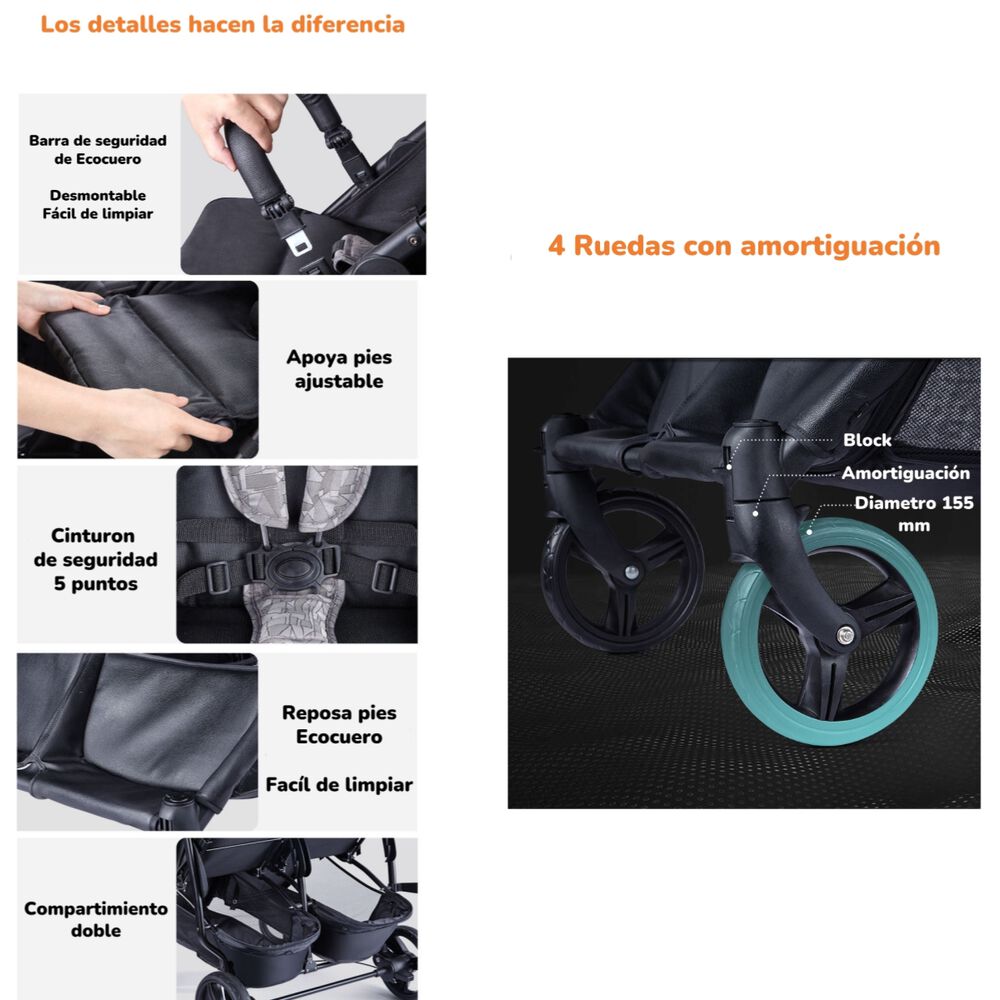 Los detalles hacen la diferencia

Barra de seguridad de Ecocuero

Desmontable Fácil de limpiar

Apoya pies ajustable

Cinturon de seguridad 5 puntos

Reposa pies Ecocuero

Facíl de limpiar

Compartimiento doble

4 Ruedas con amortiguación

Block

Amortiguación

Diametro 155 mm