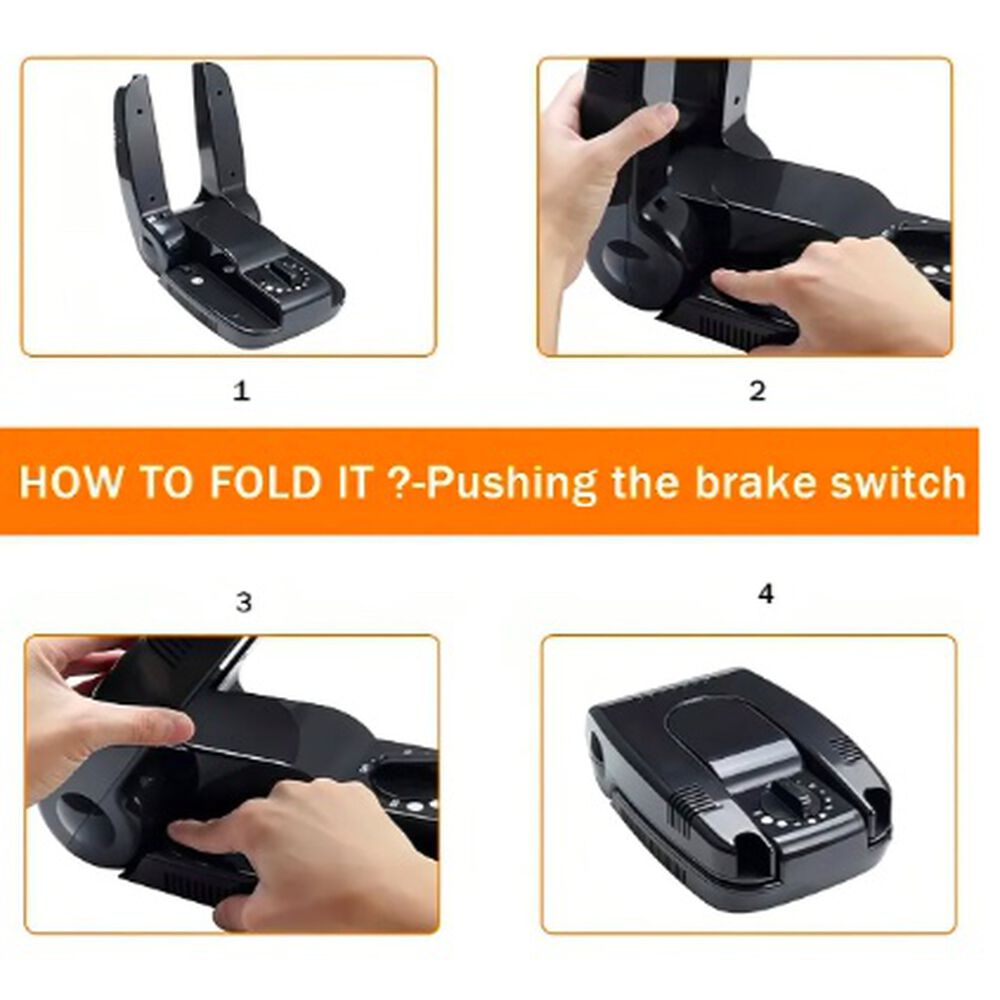 1

2

HOW TO FOLD IT ?-Pushing the brake switch

3

4