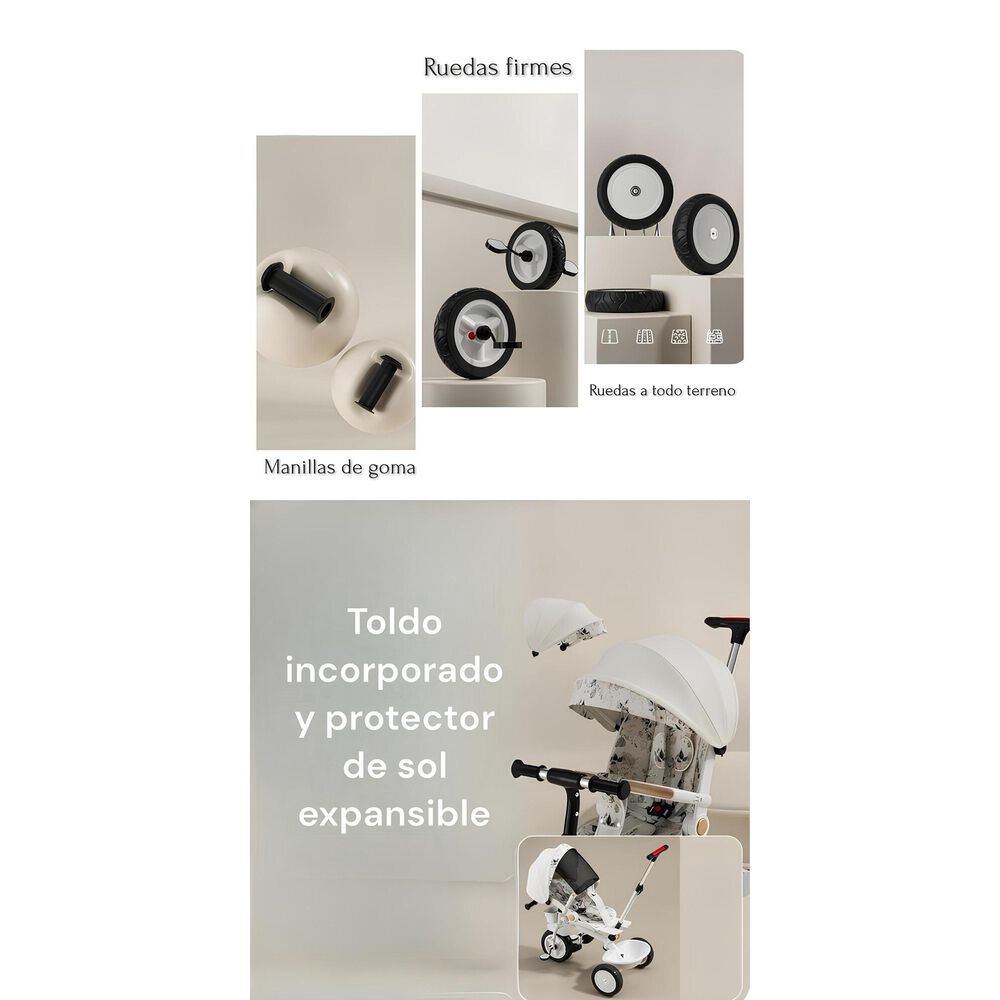 Ruedas firmes

Manillas de goma

Ruedas a todo terreno

Toldo incorporado y protector de sol expansible