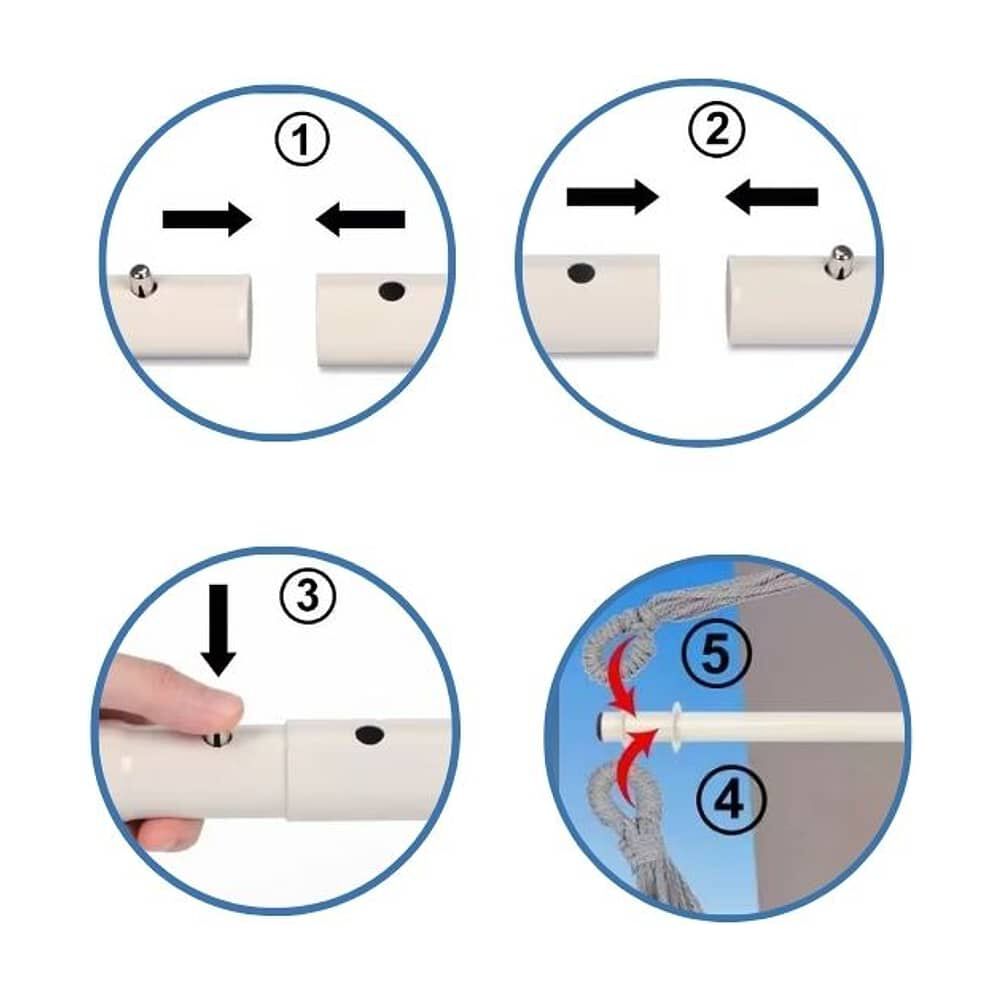 ①

②

③

⑤

④