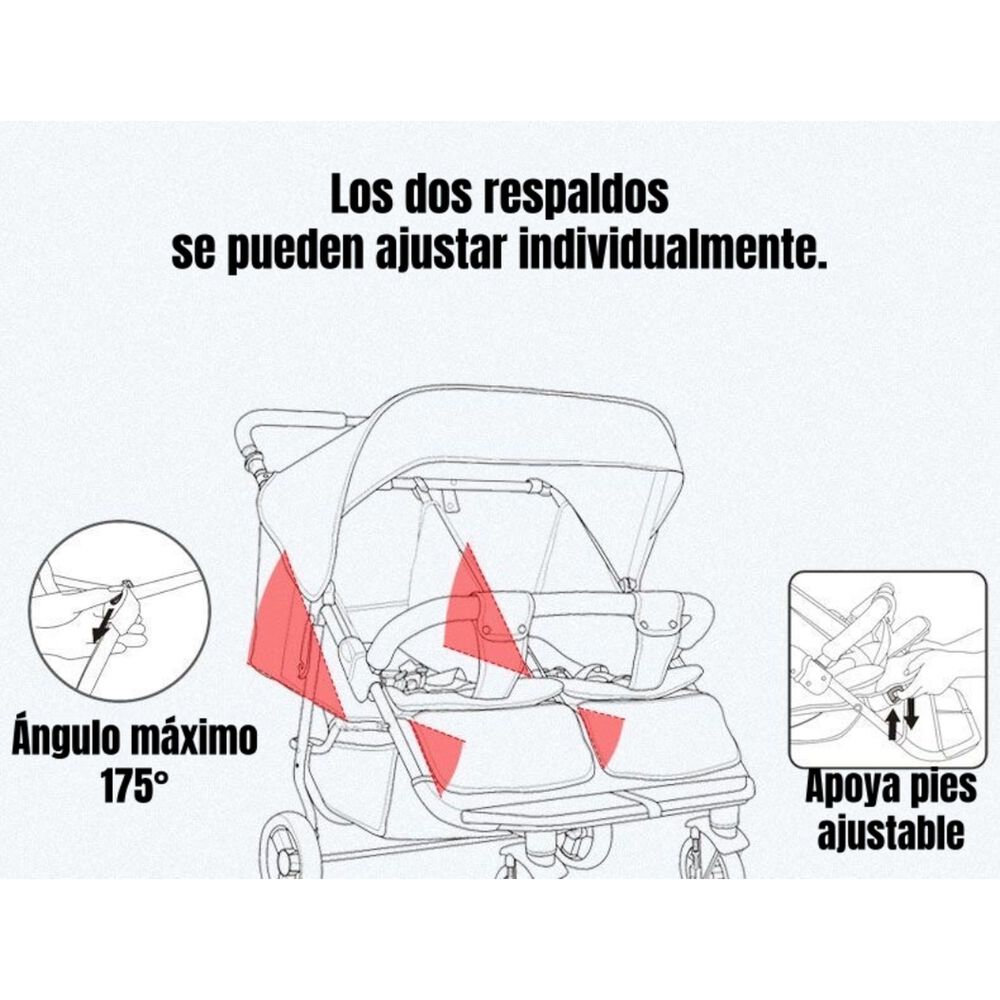 Los dos respaldos se pueden ajustar individualmente.

Ángulo máximo 175°

Apoya pies ajustable